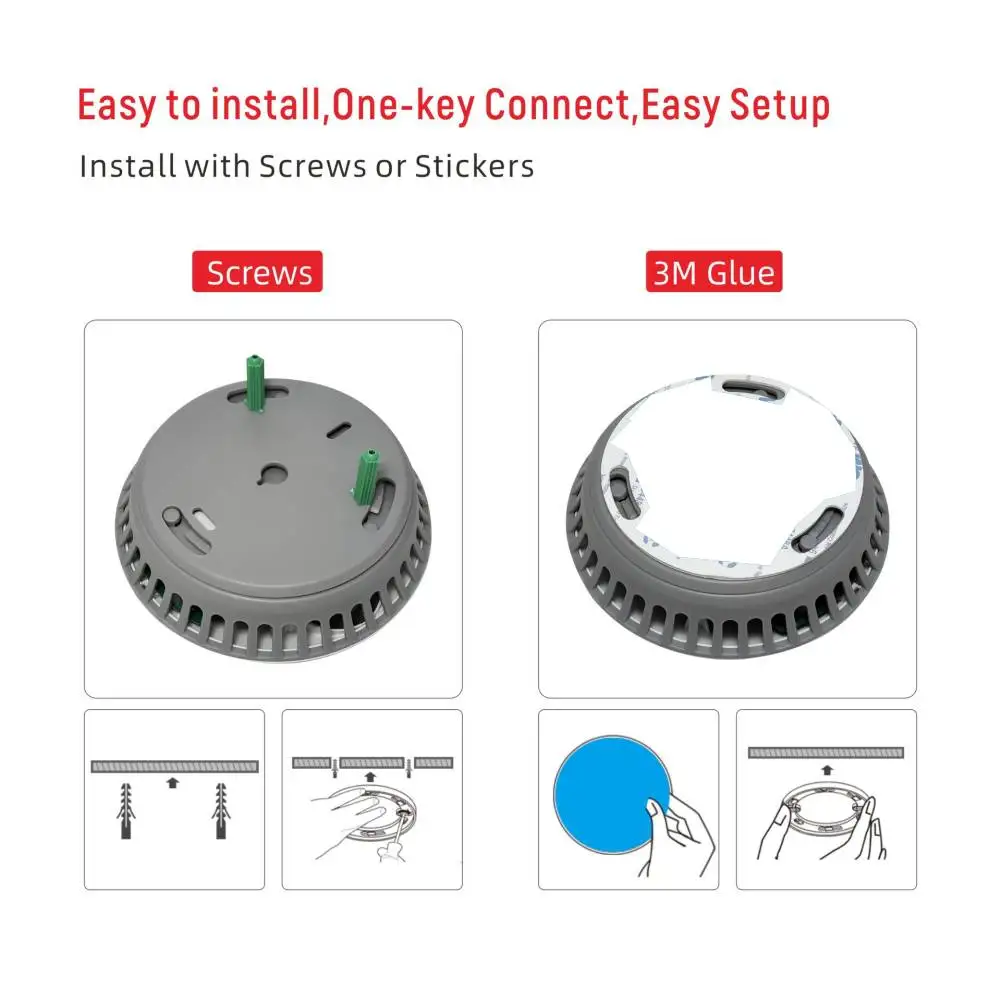 Easy to install,One-key Connect,Easy Setup

Install with Screws or Stickers

Screws

3M Glue