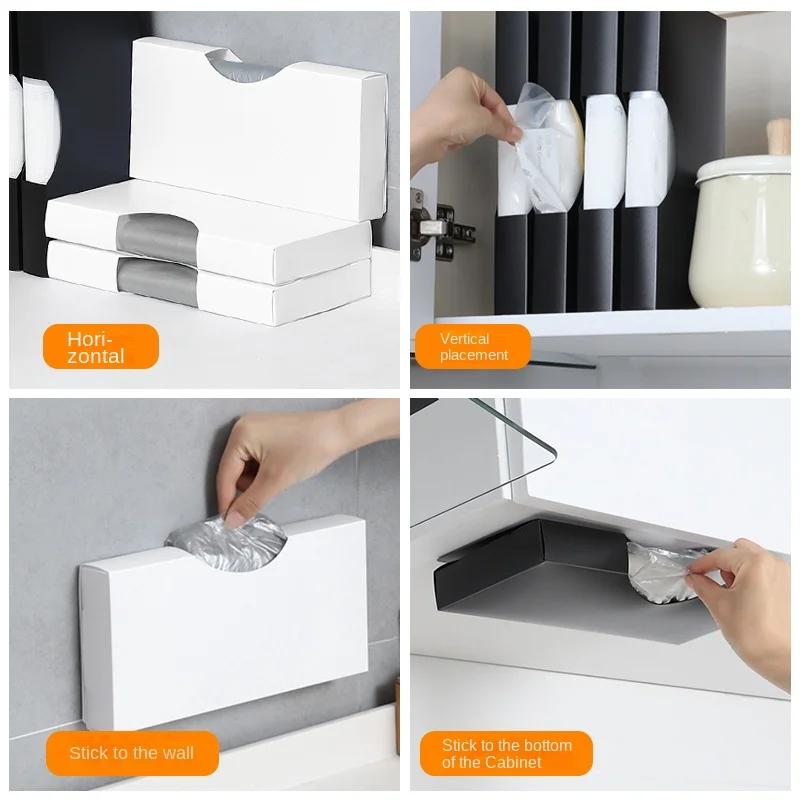 Horizontal

Vertical placement

Stick to the wall

Stick to the bottom of the Cabinet