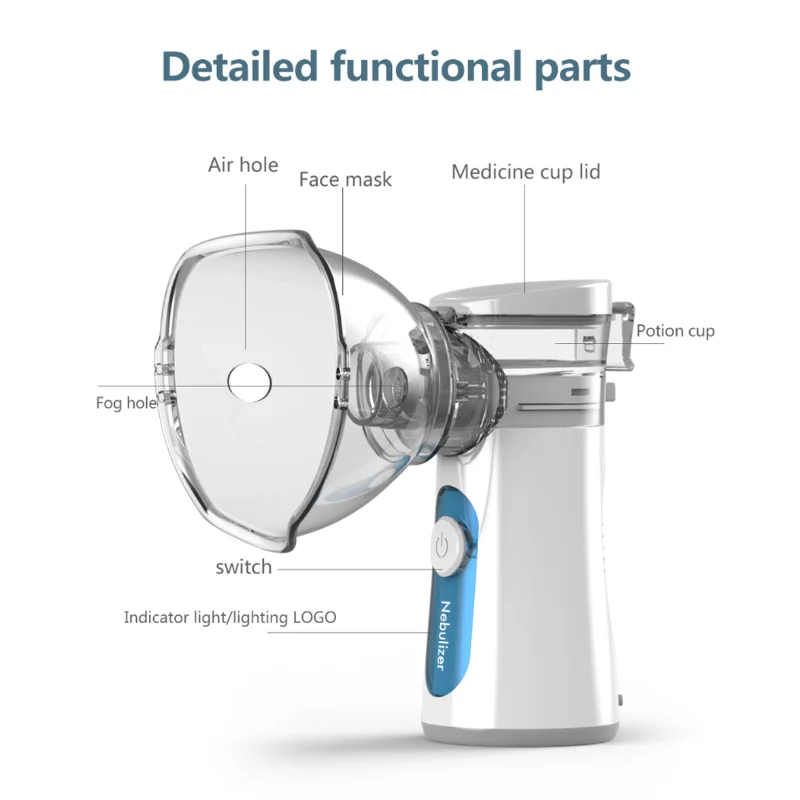 Detailed functional parts

Air hole

Face mask

Medicine cup lid

Potion cup

Fog hole

switch

Indicator light/lighting LOGO

Nebulizer