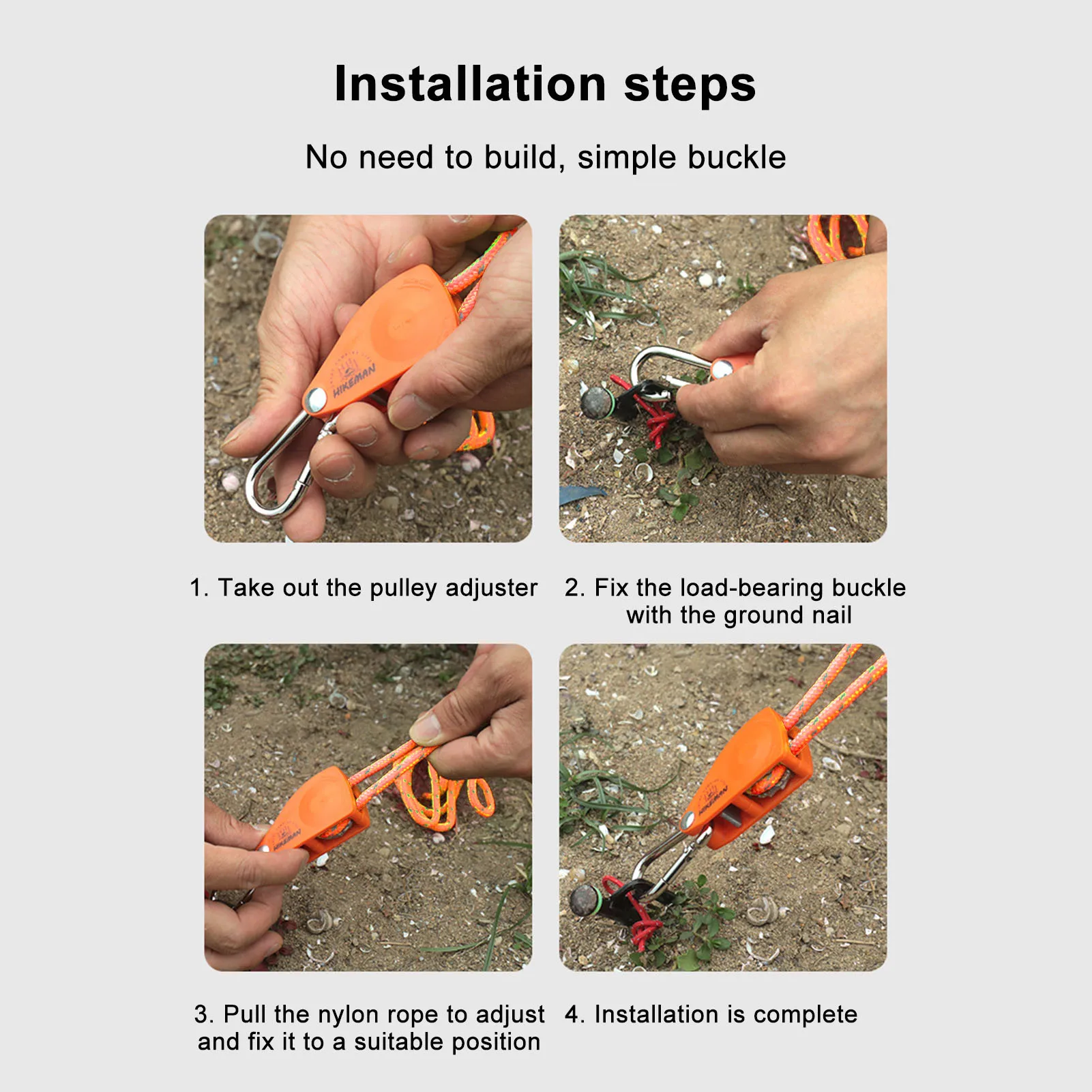 Installation steps

No need to build, simple buckle

HIKEMAN

1. Take out the pulley adjuster

2. Fix the load-bearing buckle with the ground nail

HIKEMAN

HIKEMAN

3. Pull the nylon rope to adjust and fix it to a suitable position

4. Installation is complete