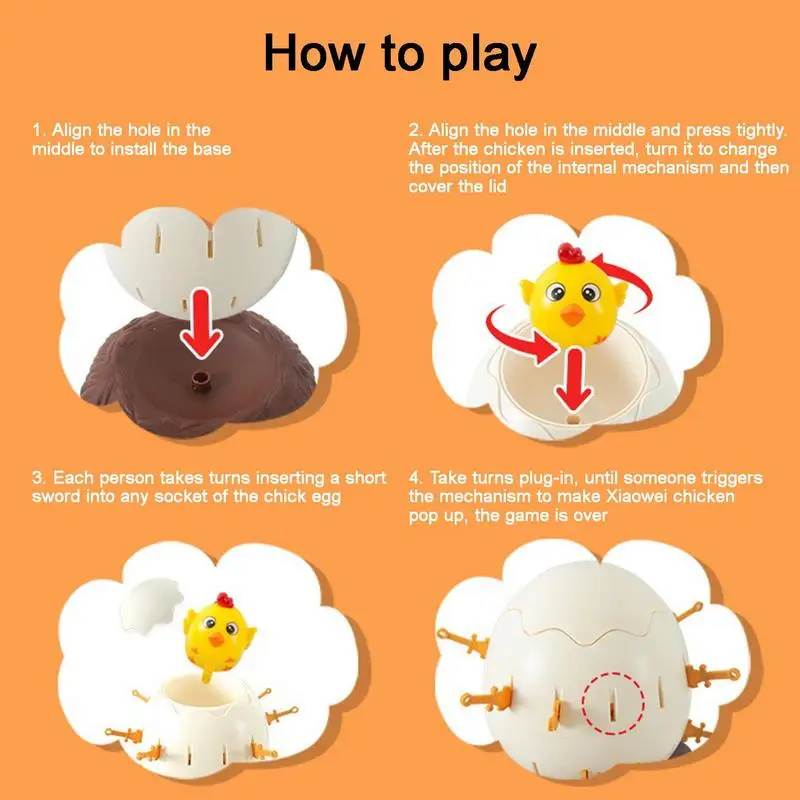 How to play

1. Align the hole in the middle to install the base

2. Align the hole in the middle and press tightly. After the chicken is inserted, turn it to change the position of the internal mechanism and then cover the lid

3. Each person takes turns inserting a short sword into any socket of the chick egg

4. Take turns plug-in, until someone triggers the mechanism to make Xiaowei chicken pop up, the game is over