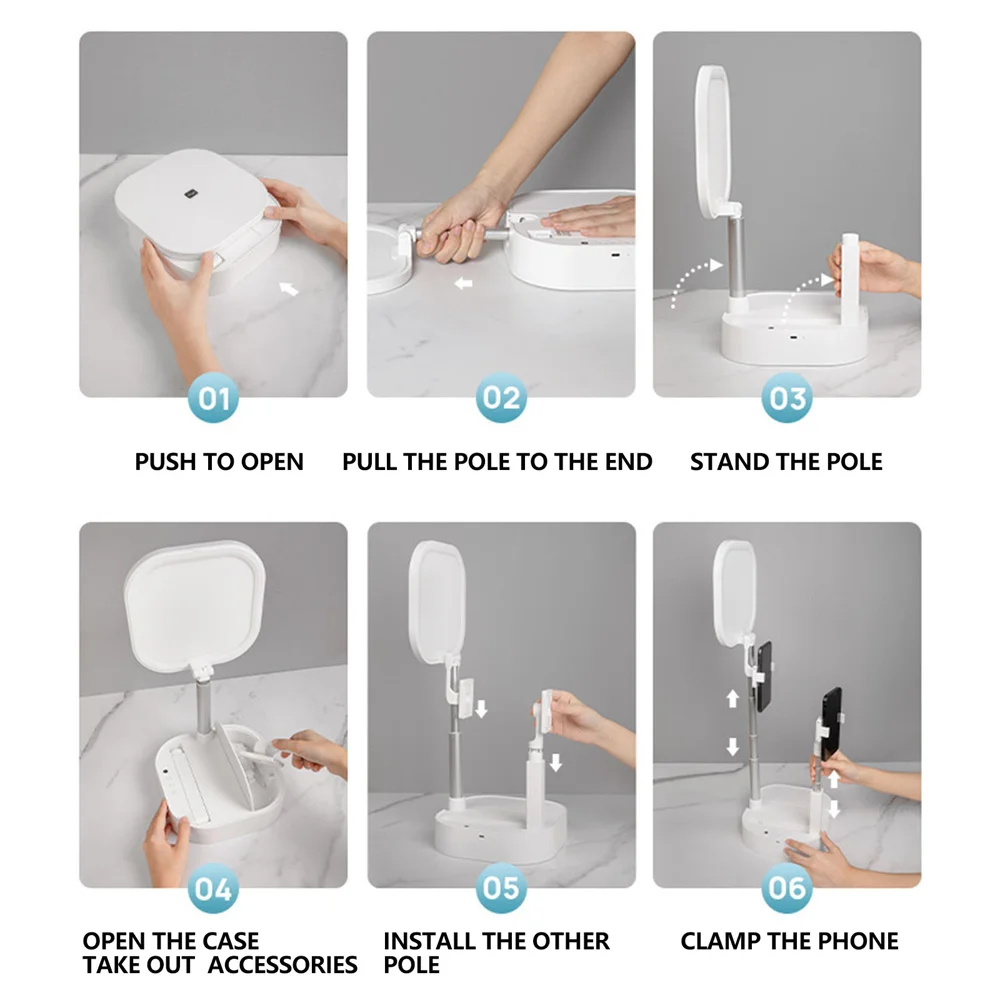 01

PUSH TO OPEN

02

PULL THE POLE TO THE END

03

STAND THE POLE

04

OPEN THE CASE
TAKE OUT ACCESSORIES

05

INSTALL THE OTHER POLE

06

CLAMP THE PHONE