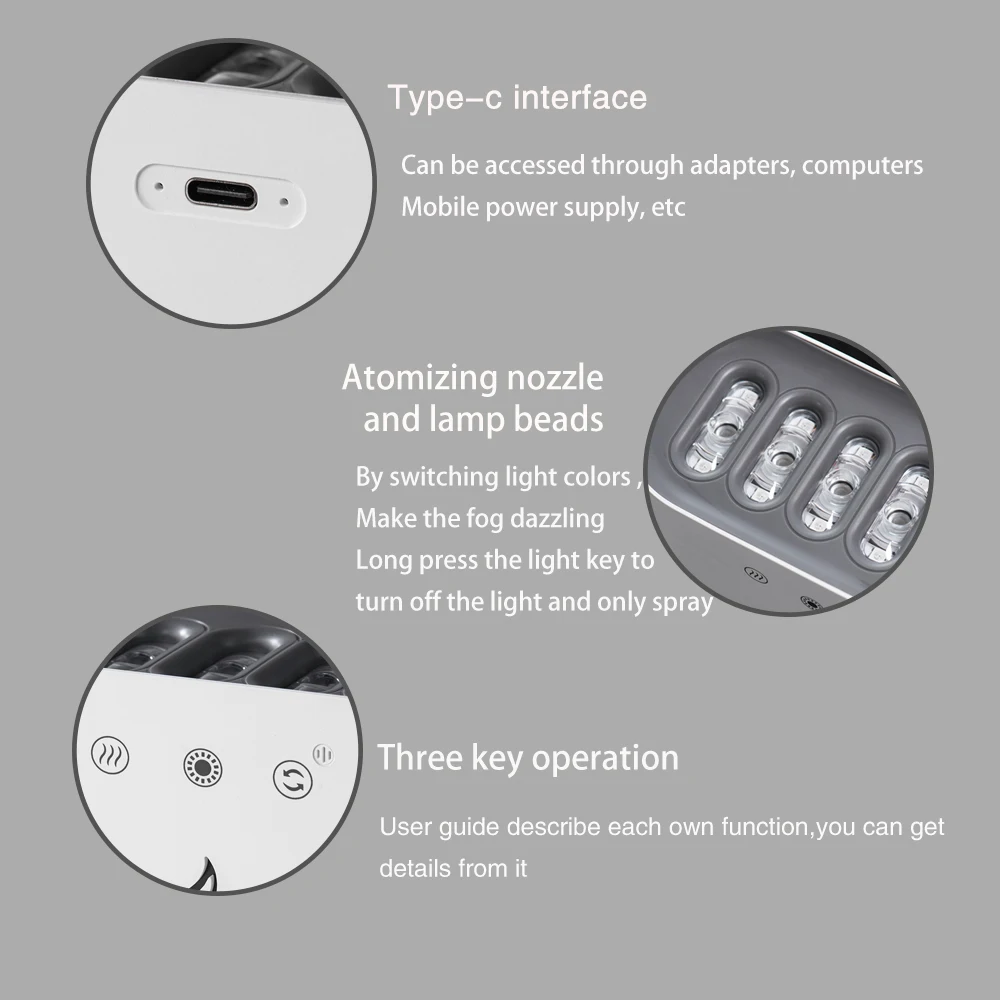 Type–c interface

Can be accessed through adapters, computers
Mobile power supply, etc

Atomizing nozzle
and lamp beads

By switching light colors ,
Make the fog dazzling
Long press the light key to
turn off the light and only spray

Three key operation

User guide describe each own function,you can get details from it