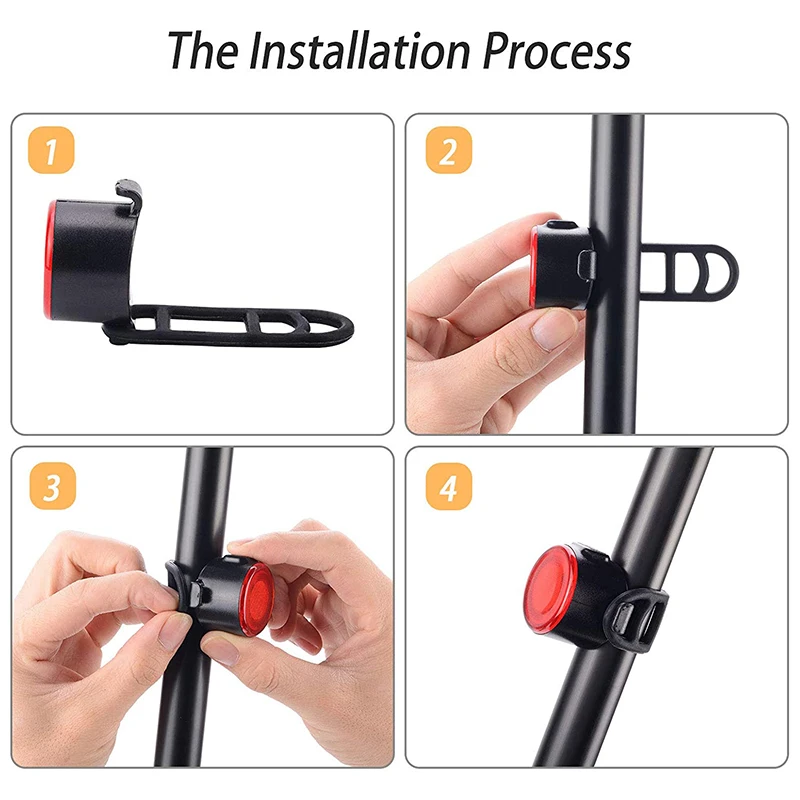 The Installation Process

1

2

3

4