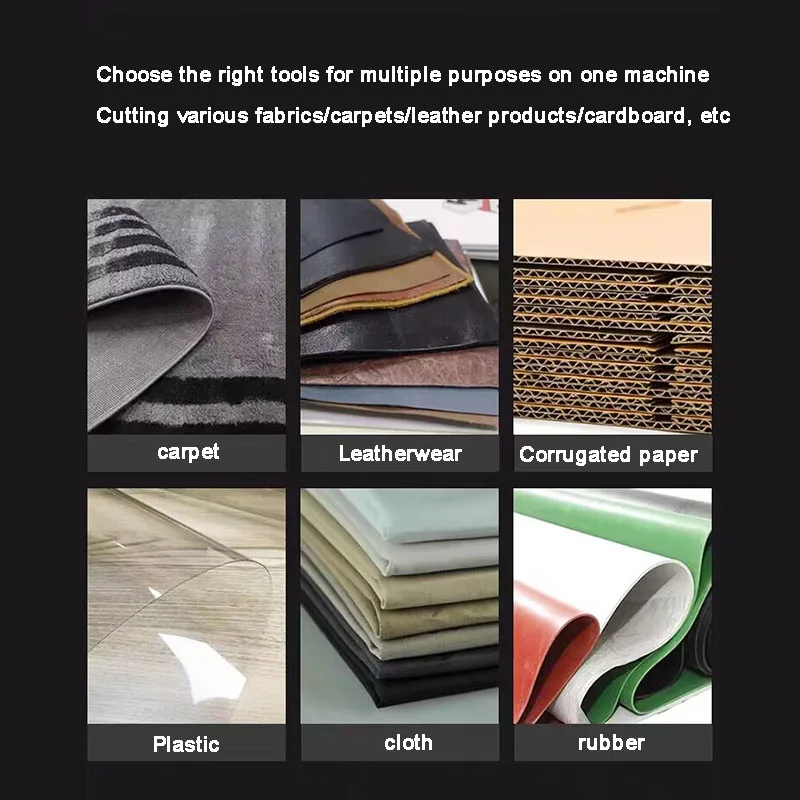 Choose the right tools for multiple purposes on one machine
Cutting various fabrics/carpets/leather products/cardboard, etc

carpet

Leatherwear

Corrugated paper

Plastic

cloth

rubber