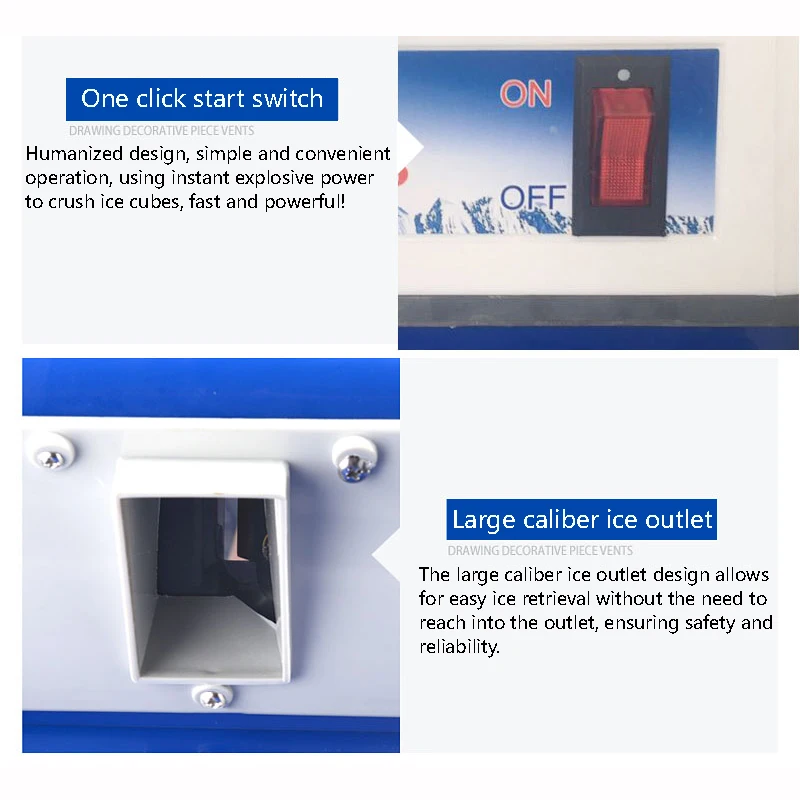 One click start switch

DRAWING DECORATIVE PIECE VENTS

Humanized design, simple and convenient operation, using instant explosive power to crush ice cubes, fast and powerful!

ON

OFF

Large caliber ice outlet

DRAWING DECORATIVE PIECE VENTS

The large caliber ice outlet design allows for easy ice retrieval without the need to reach into the outlet, ensuring safety and reliability.