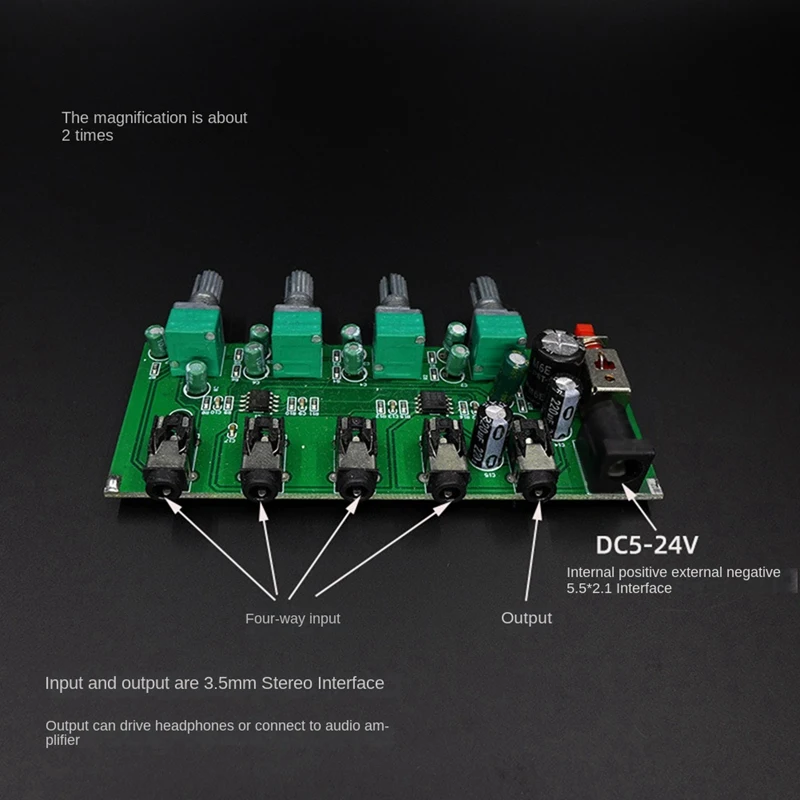 The magnification is about 2 times

DC5-24V

Internal positive external negative 5.5*2.1 Interface

Four-way input

Output

Input and output are 3.5mm Stereo Interface

Output can drive headphones or connect to audio amplifier