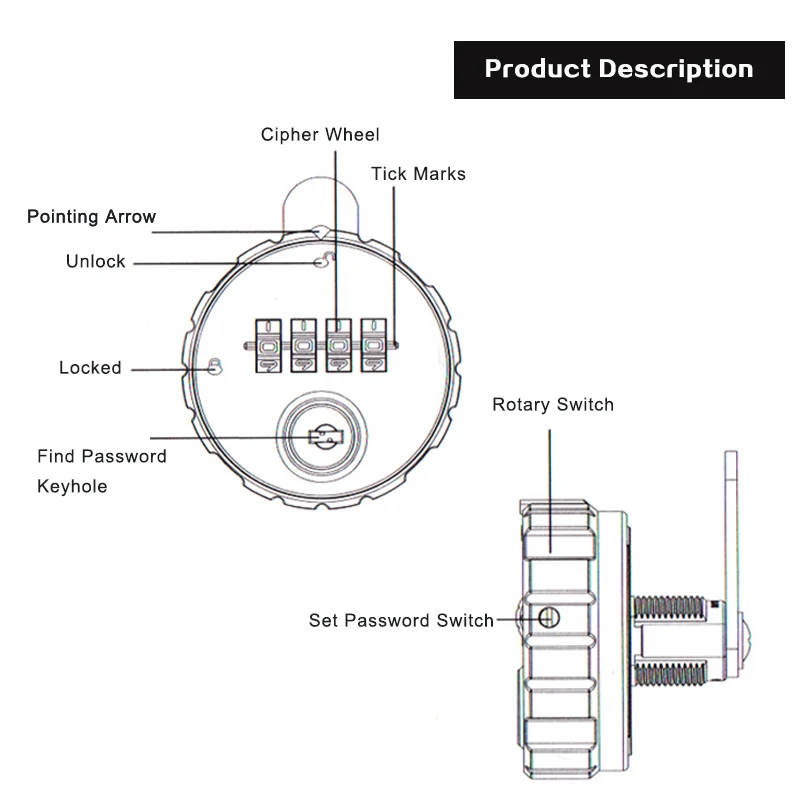 Product Description

Cipher Wheel

Tick Marks

Pointing Arrow

Unlock

Locked

Find Password Keyhole

Rotary Switch

Set Password Switch