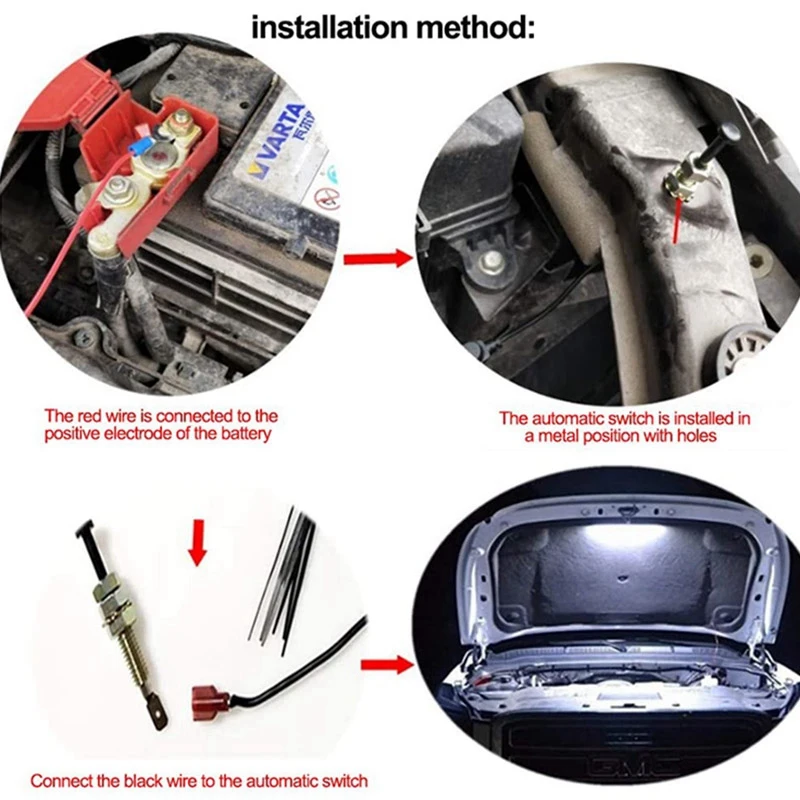 installation method:

VARTA 瓦尔塔

The red wire is connected to the positive electrode of the battery

The automatic switch is installed in a metal position with holes

Connect the black wire to the automatic switch

GMC