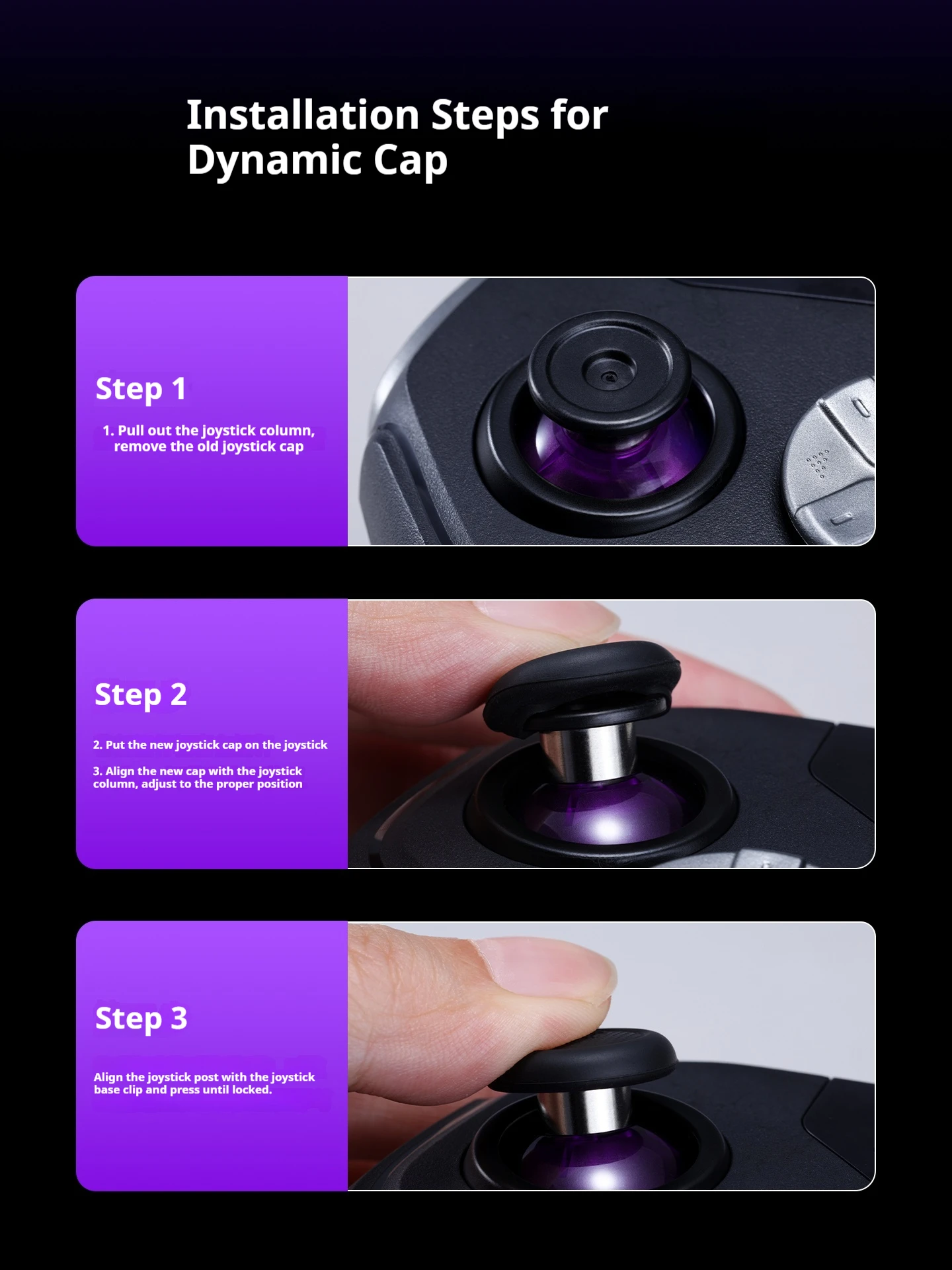 Installation Steps for Dynamic Cap

Step 1

1. Pull out the joystick column, remove the old joystick cap

Step 2

2. Put the new joystick cap on the joystick

3. Align the new cap with the joystick column, adjust to the proper position

Step 3

Align the joystick post with the joystick base clip and press until locked.