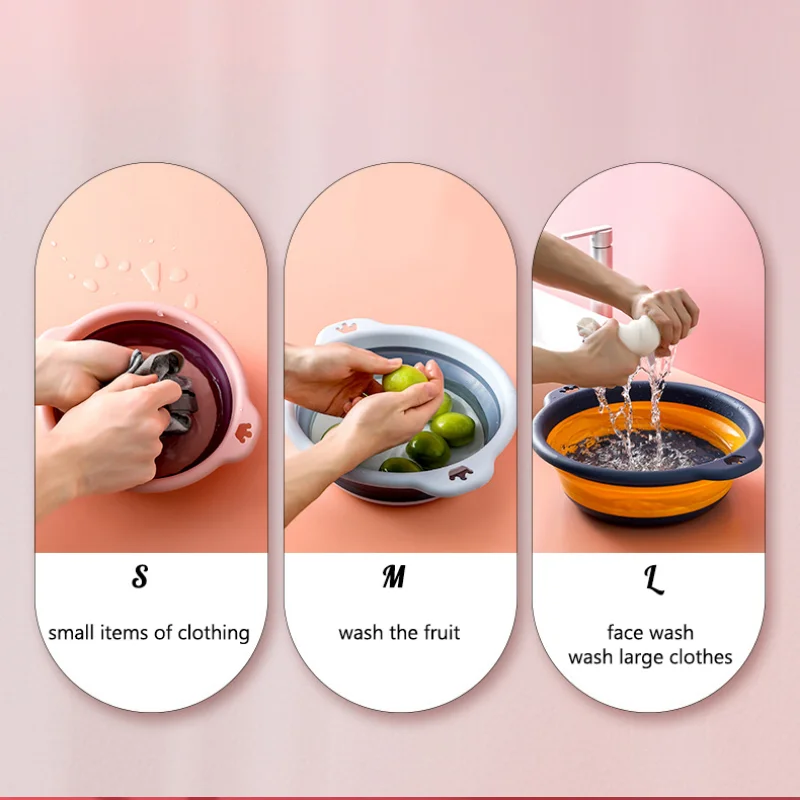 S

small items of clothing

M

wash the fruit

L

face wash
wash large clothes