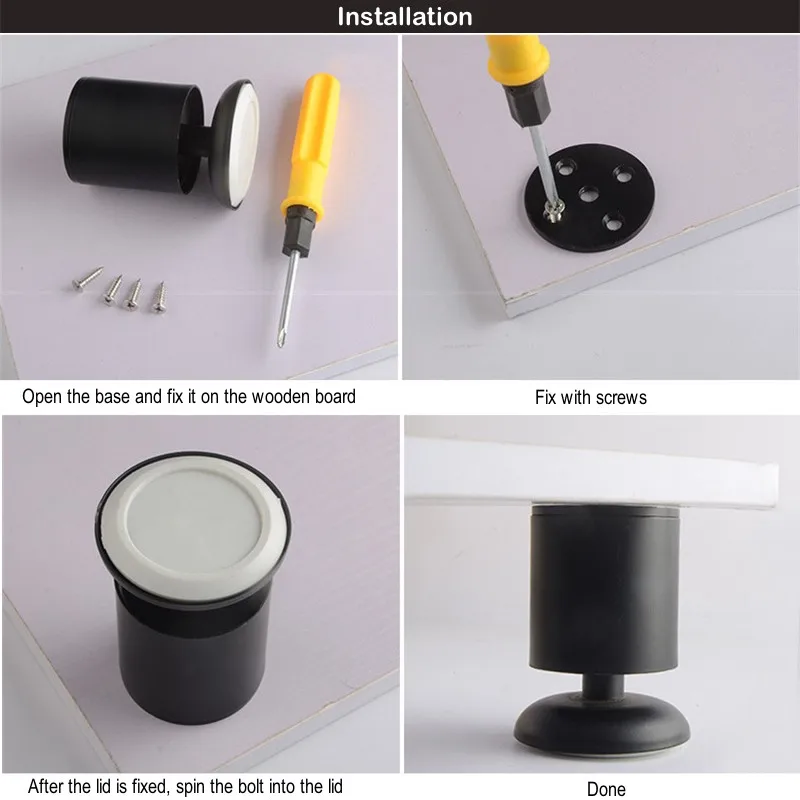 Installation

Open the base and fix it on the wooden board

Fix with screws

After the lid is fixed, spin the bolt into the lid

Done