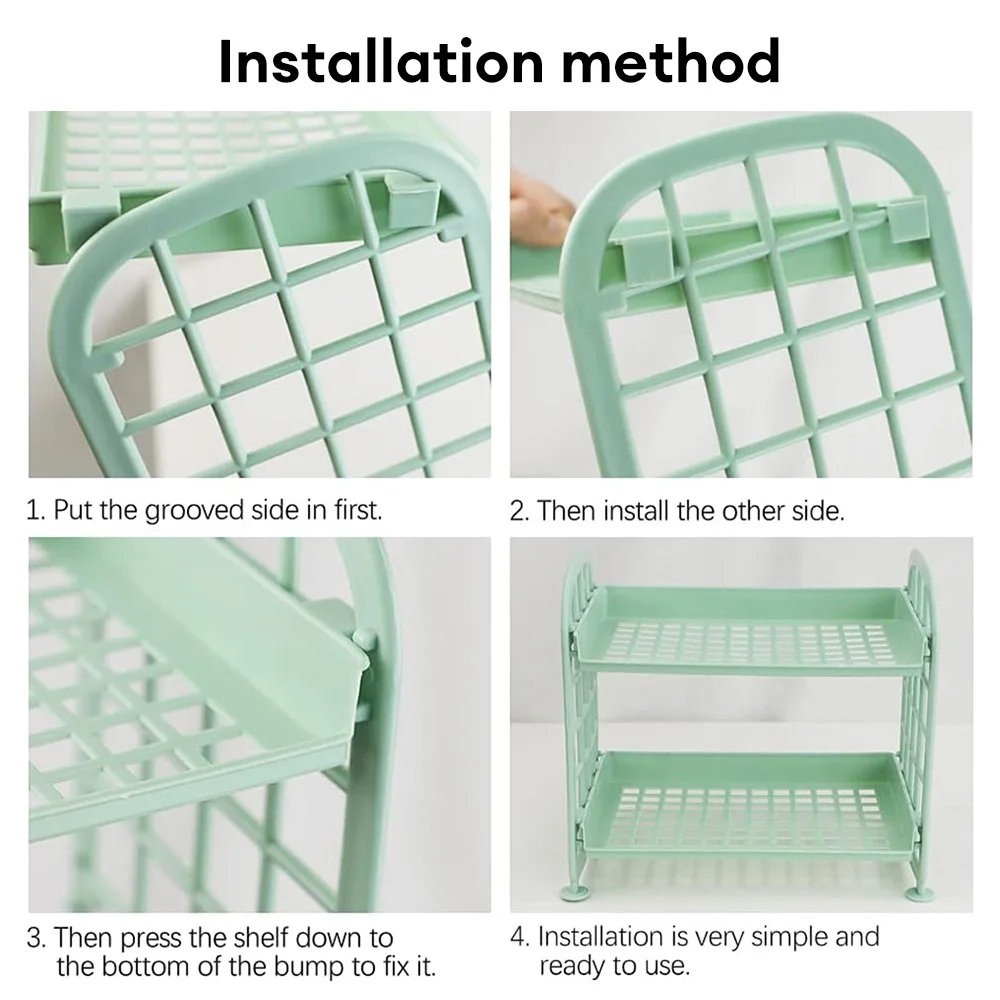 Installation method

1. Put the grooved side in first.

2. Then install the other side.

3. Then press the shelf down to the bottom of the bump to fix it.

4. Installation is very simple and ready to use.