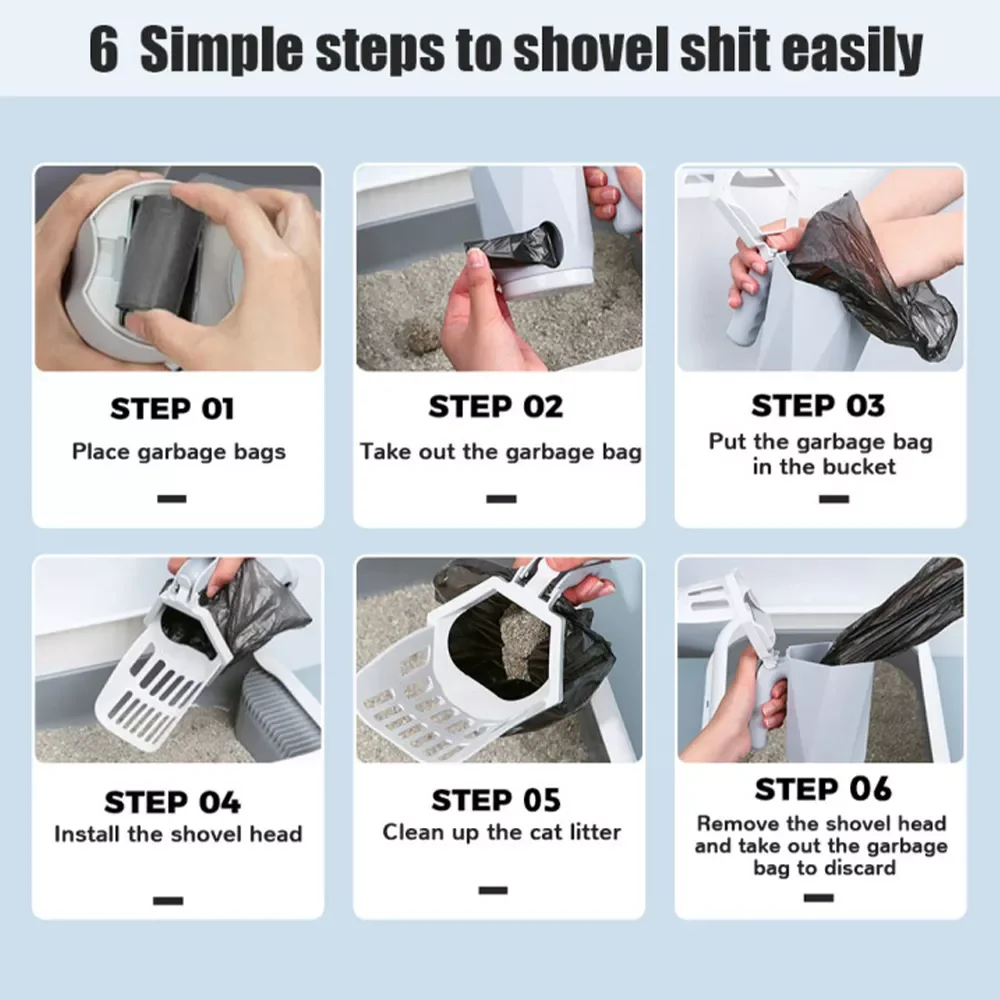 6 Simple steps to shovel shit easily

STEP 01
Place garbage bags

STEP 02
Take out the garbage bag

STEP 03
Put the garbage bag in the bucket

STEP 04
Install the shovel head

STEP 05
Clean up the cat litter

STEP 06
Remove the shovel head and take out the garbage bag to discard