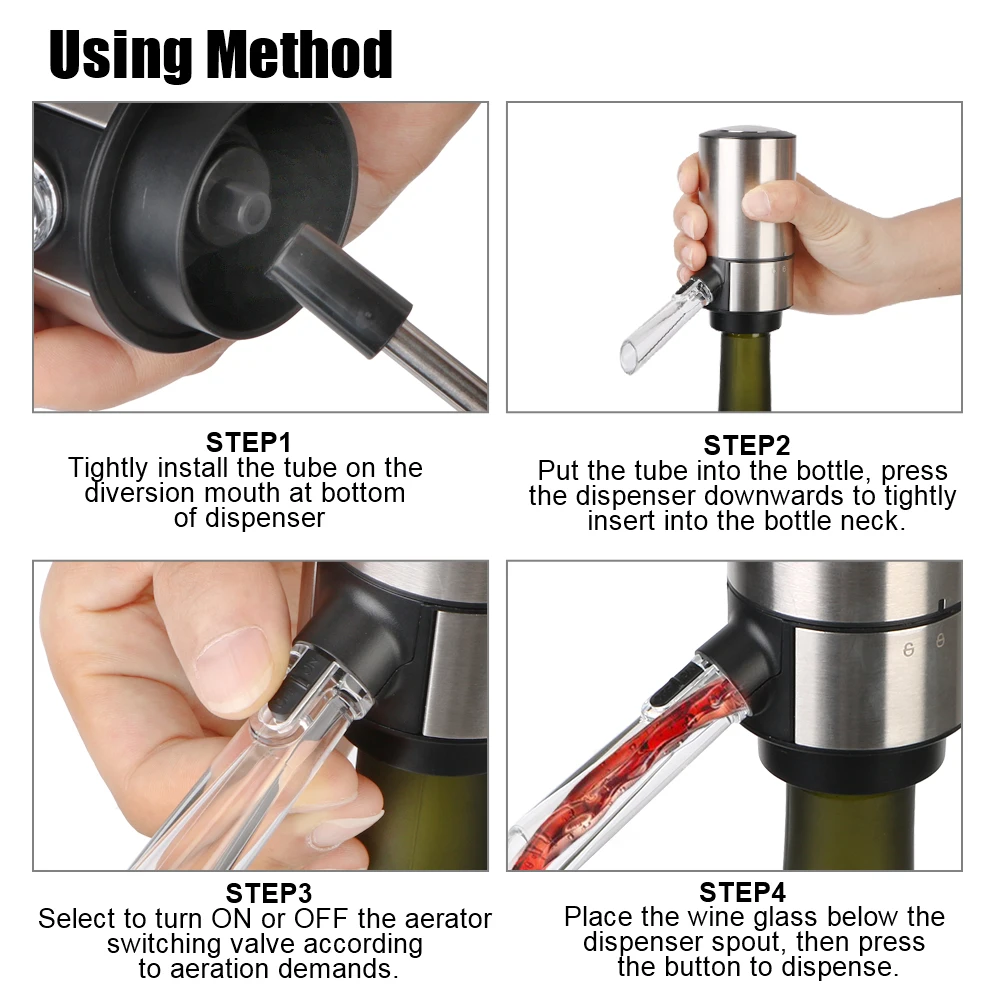 Using Method

STEP1
Tightly install the tube on the diversion mouth at bottom of dispenser

STEP2
Put the tube into the bottle, press the dispenser downwards to tightly insert into the bottle neck.

STEP3
Select to turn ON or OFF the aerator switching valve according to aeration demands.

STEP4
Place the wine glass below the dispenser spout, then press the button to dispense.