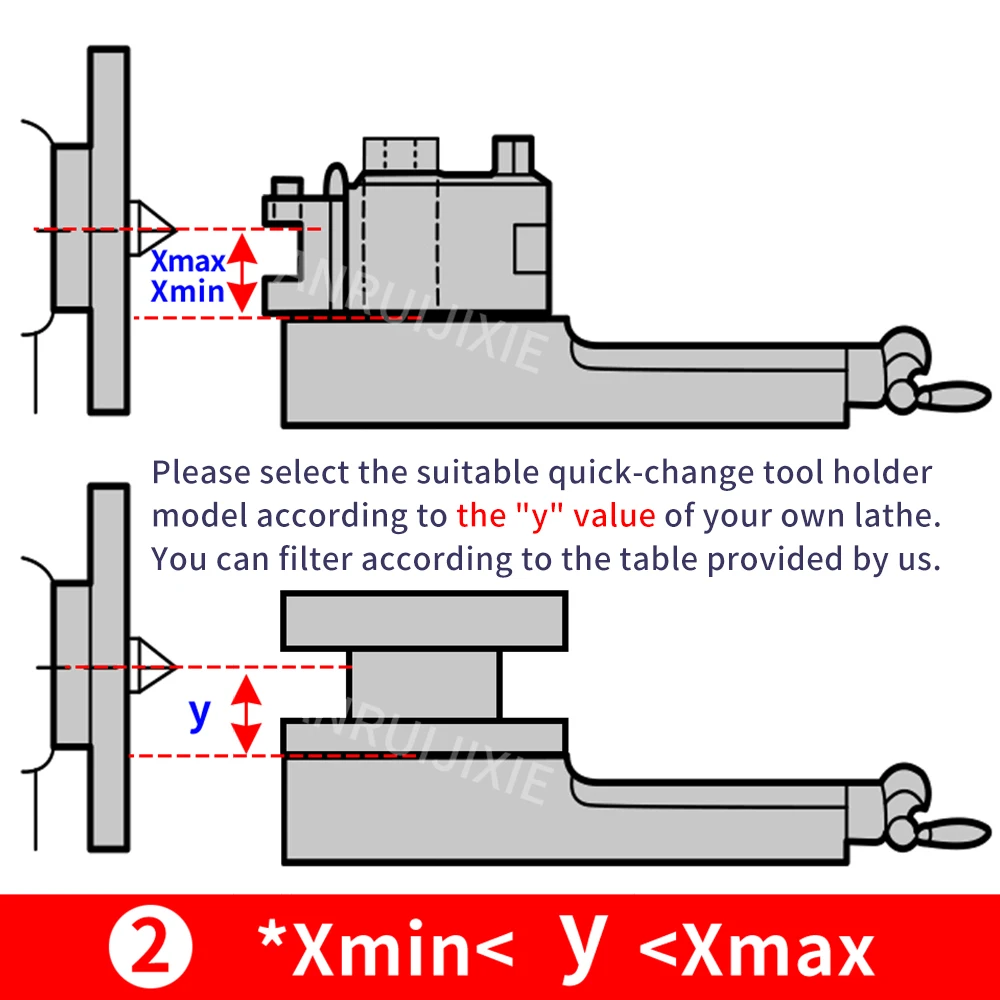 Xmax
Xmin

ANRUIJIXIE

Please select the suitable quick-change tool holder model according to the "y" value of your own lathe. You can filter according to the table provided by us.

y

ANRUIJIXIE

② *Xmin< y <Xmax