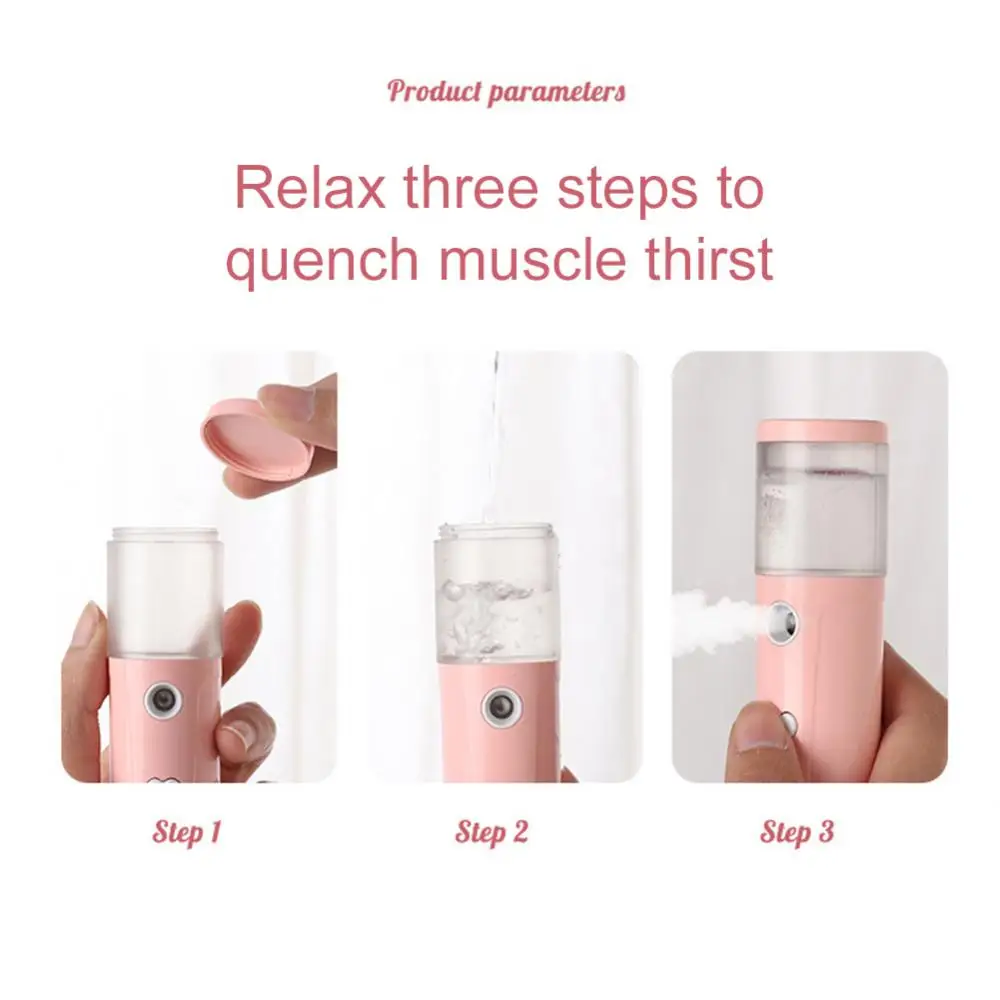 Product parameters

Relax three steps to quench muscle thirst

Step 1

Step 2

Step 3