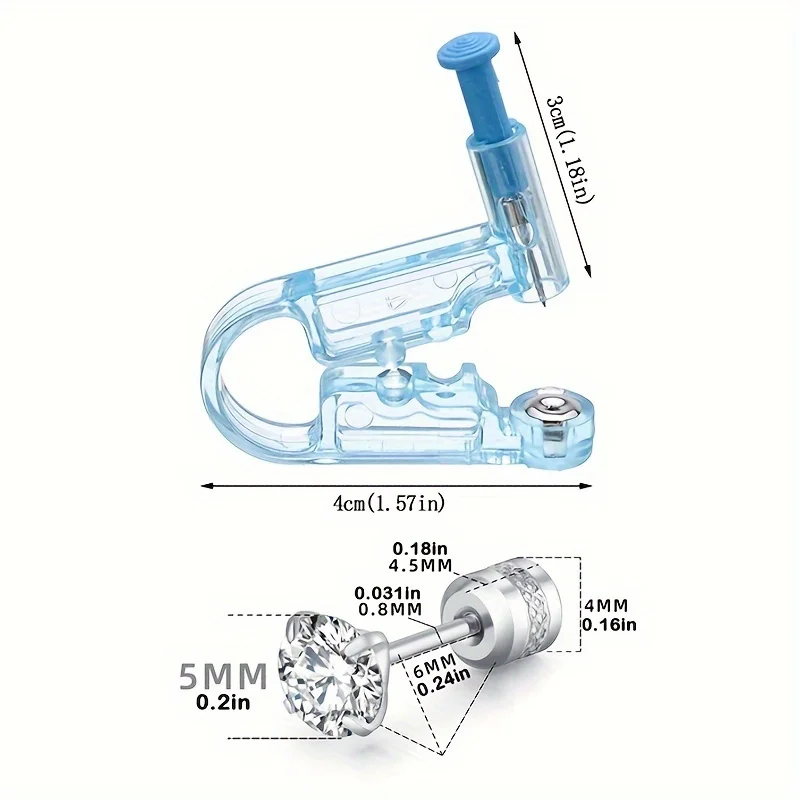 3cm(1.18in)

4cm(1.57in)

0.18in
4.5MM

0.031in
0.8MM

4MM
0.16in

5MM
0.2in

6MM
0.24in