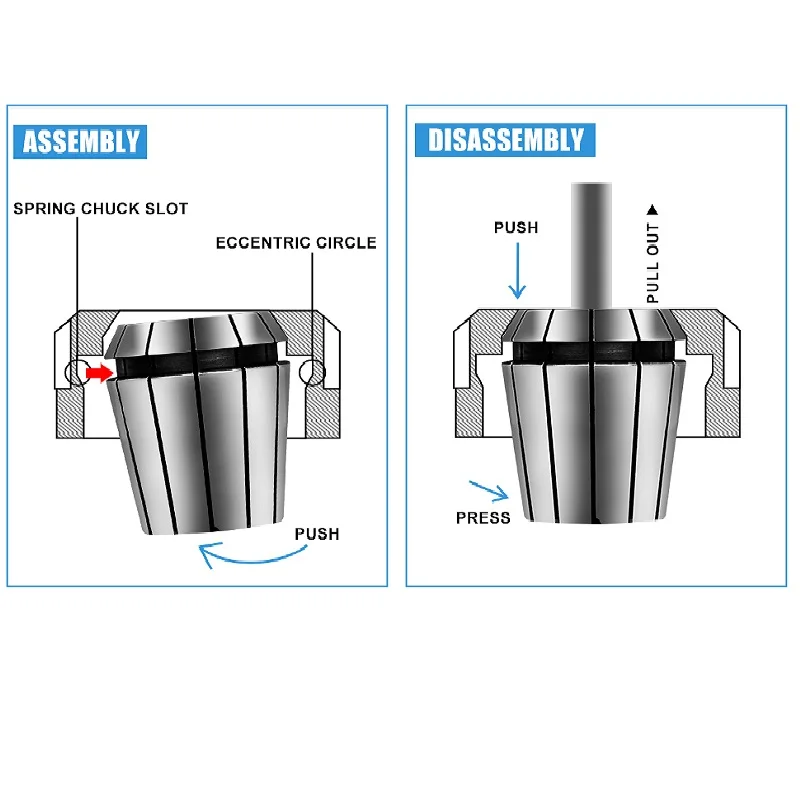 ASSEMBLY

SPRING CHUCK SLOT

ECCENTRIC CIRCLE

PUSH

DISASSEMBLY

PUSH

PULL OUT

PRESS