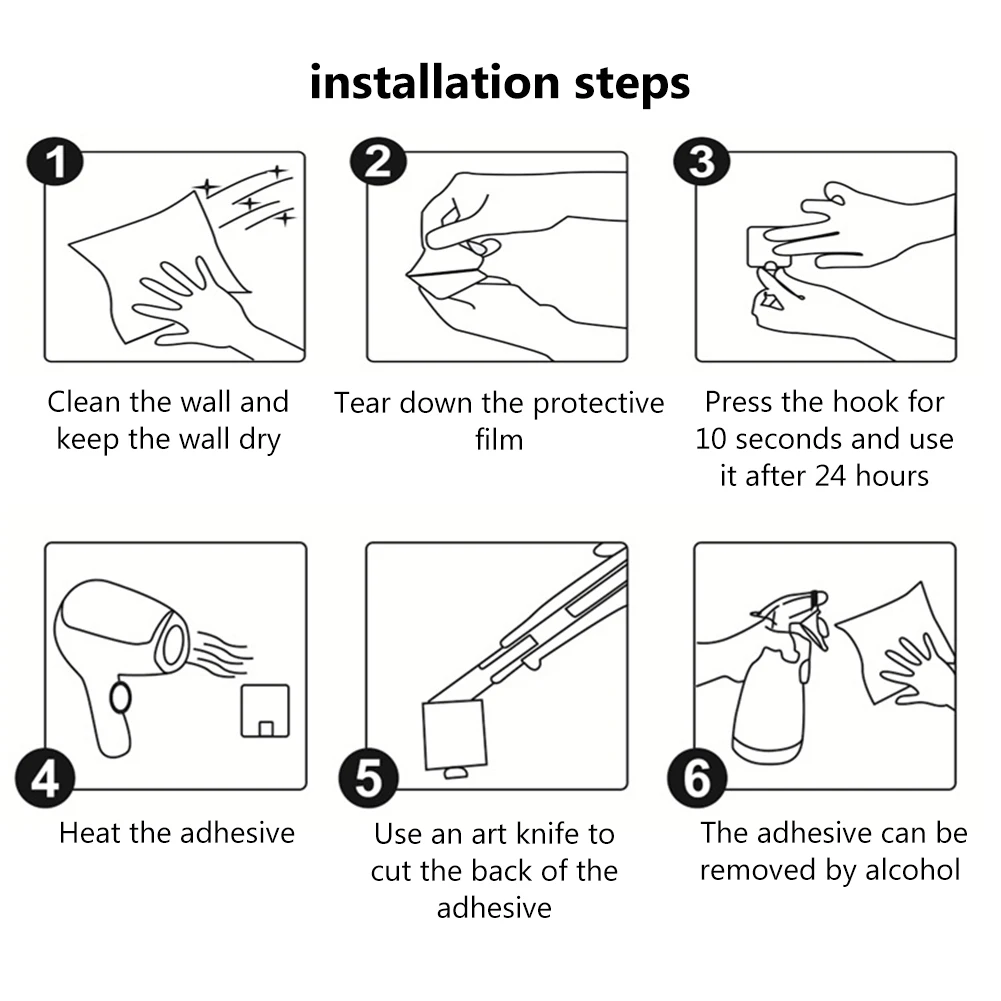 installation steps

1
Clean the wall and keep the wall dry

2
Tear down the protective film

3
Press the hook for 10 seconds and use it after 24 hours

4
Heat the adhesive

5
Use an art knife to cut the back of the adhesive

6
The adhesive can be removed by alcohol