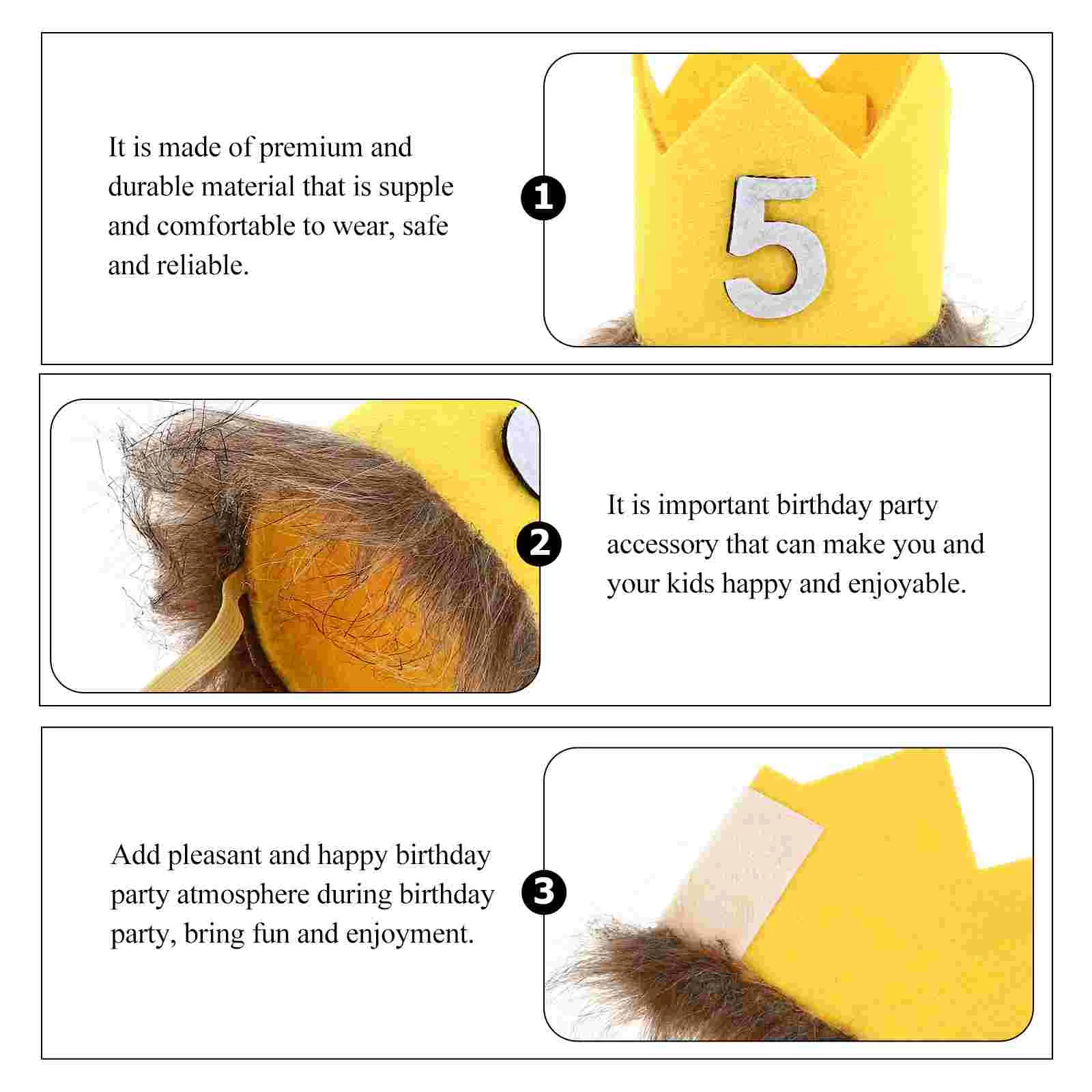 It is made of premium and durable material that is supple and comfortable to wear, safe and reliable.

1

5

2

It is important birthday party accessory that can make you and your kids happy and enjoyable.

Add pleasant and happy birthday party atmosphere during birthday party, bring fun and enjoyment.

3