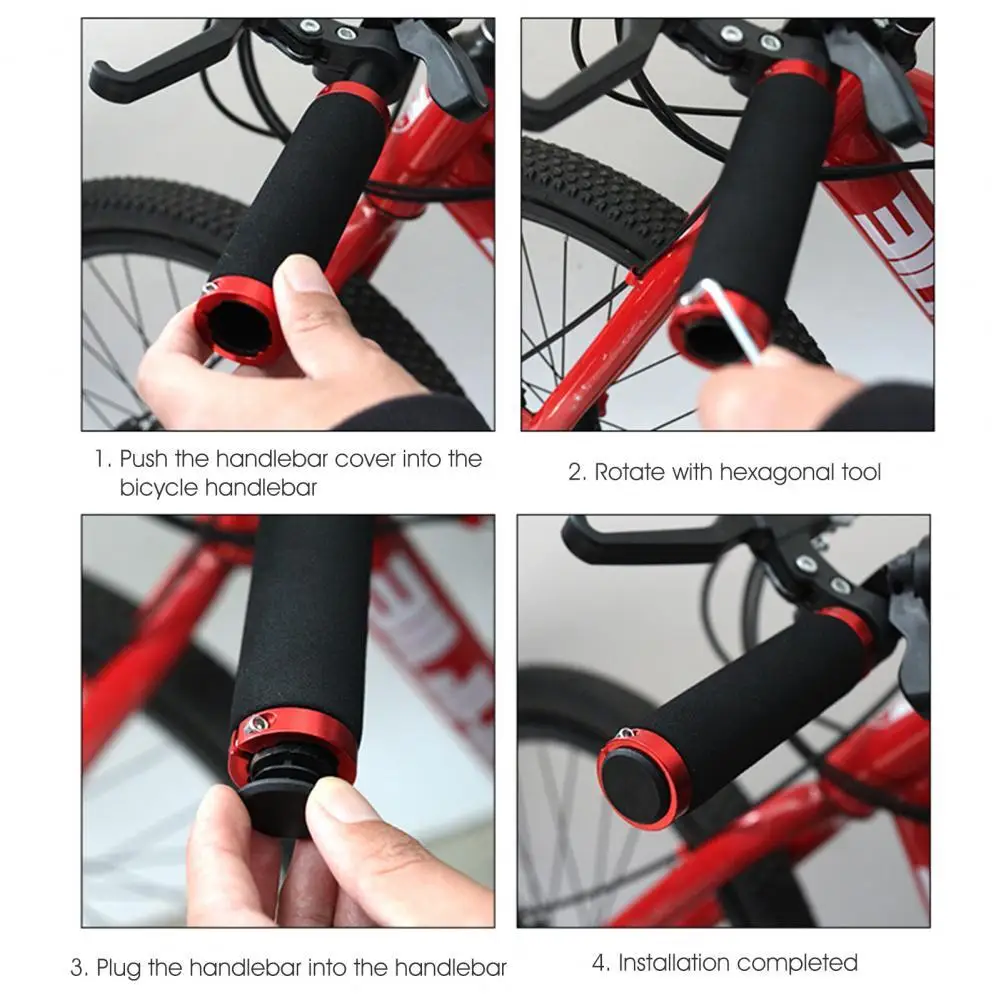 1. Push the handlebar cover into the bicycle handlebar

2. Rotate with hexagonal tool

3. Plug the handlebar into the handlebar

4. Installation completed