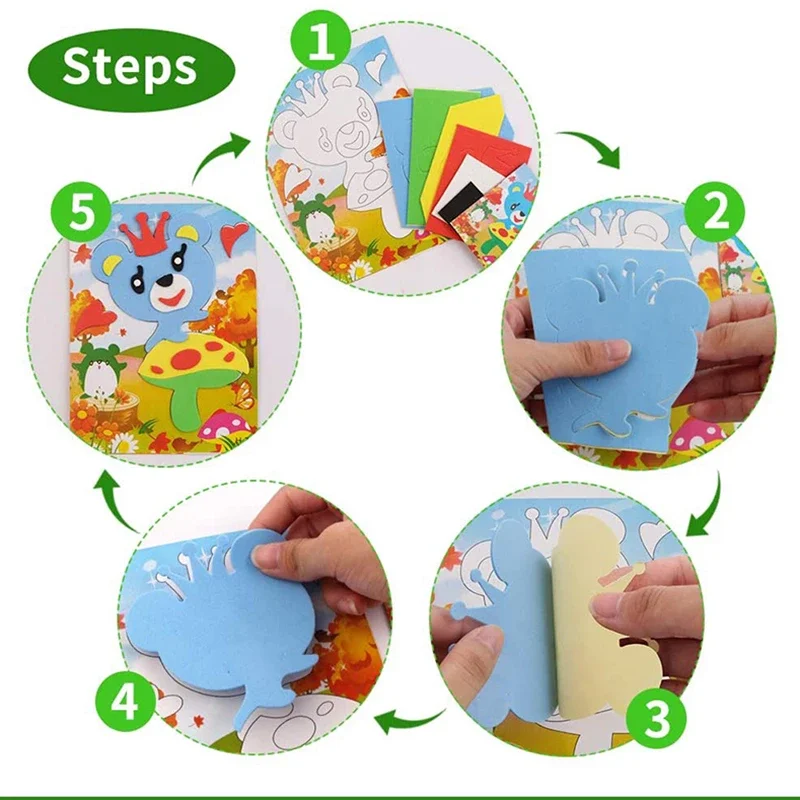 Steps

1

2

3

4

5