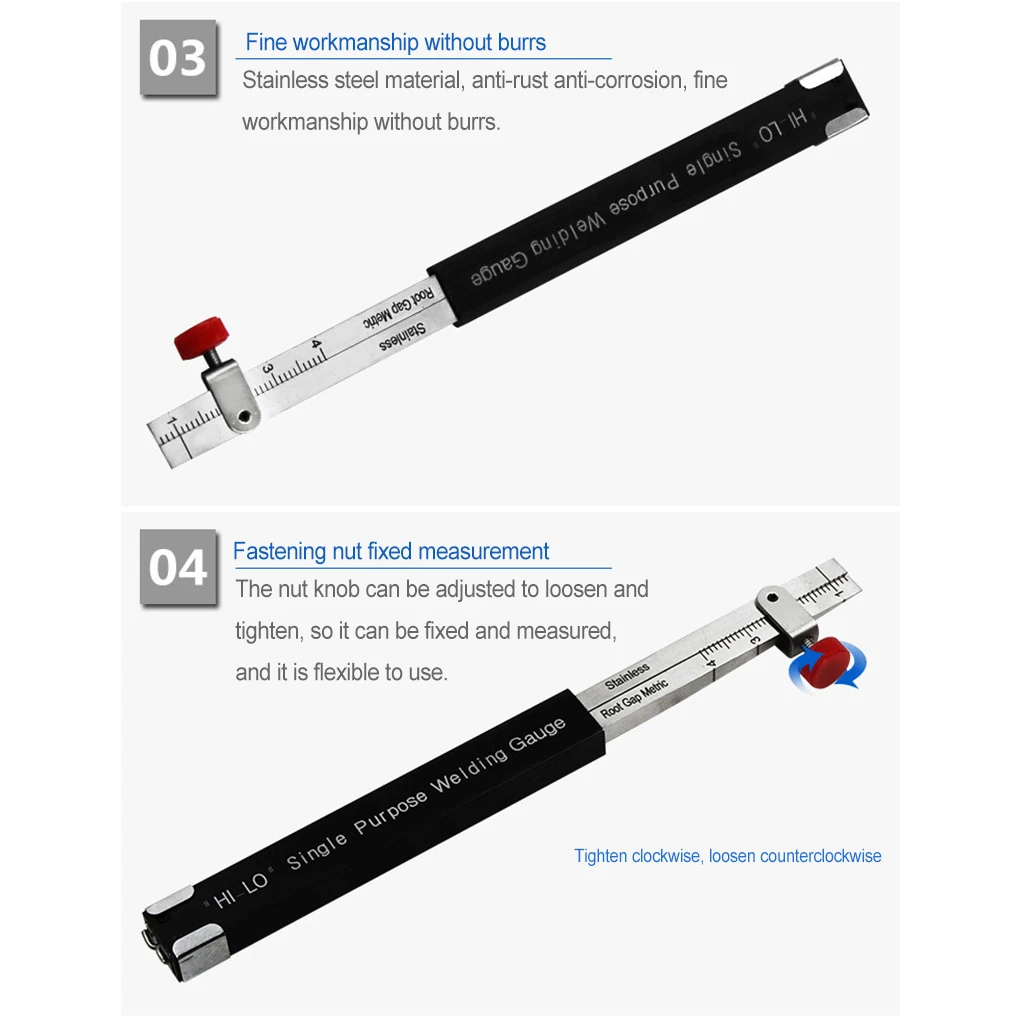 03

Fine workmanship without burrs

Stainless steel material, anti-rust anti-corrosion, fine workmanship without burrs.

"HI-LO" Single Purpose Welding Gauge

Root Gap Metric

Stainless

4

3

1

04

Fastening nut fixed measurement

The nut knob can be adjusted to loosen and tighten, so it can be fixed and measured, and it is flexible to use.

1

3

4

Stainless

Root Gap Metric

"HI-LO" Single Purpose Welding Gauge

Tighten clockwise, loosen counterclockwise