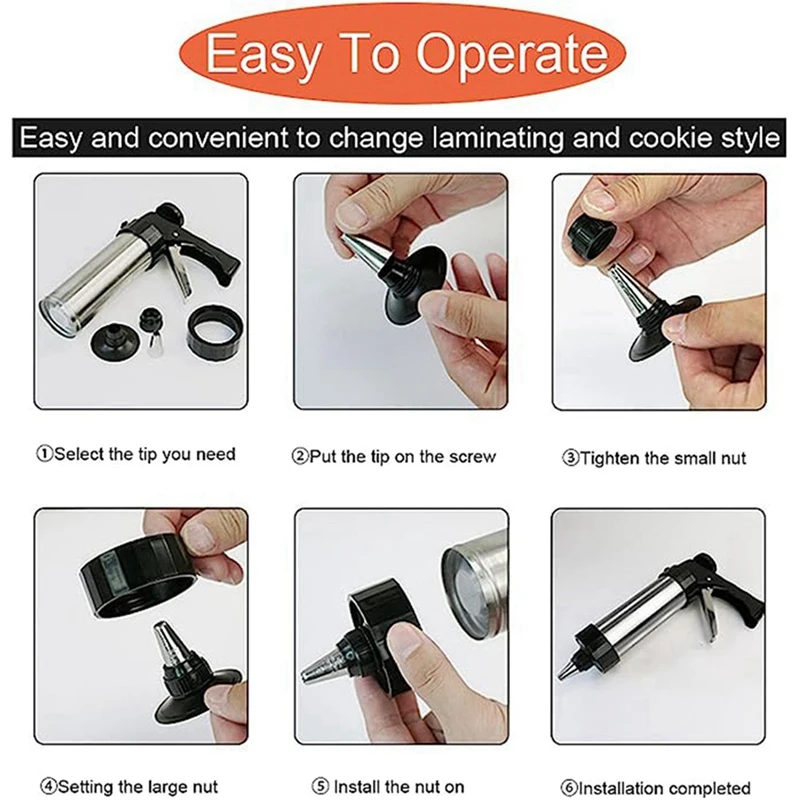 Easy To Operate

Easy and convenient to change laminating and cookie style

①Select the tip you need

②Put the tip on the screw

③Tighten the small nut

④Setting the large nut

⑤ Install the nut on

⑥Installation completed