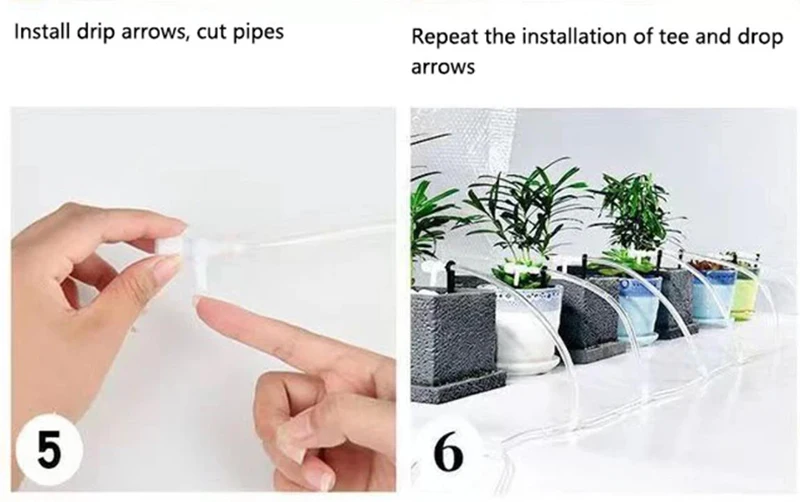 Install drip arrows, cut pipes

5

Repeat the installation of tee and drop arrows

6