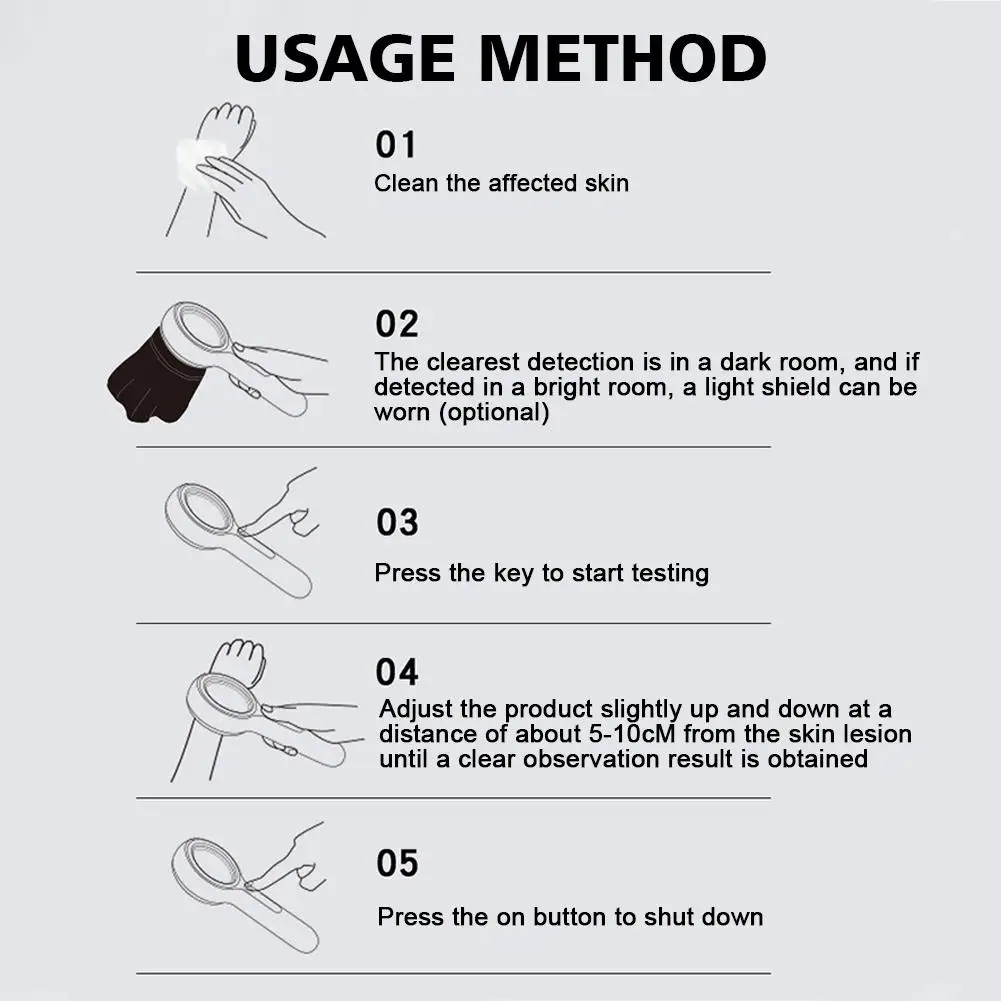 USAGE METHOD

01
Clean the affected skin

02
The clearest detection is in a dark room, and if detected in a bright room, a light shield can be worn (optional)

03
Press the key to start testing

04
Adjust the product slightly up and down at a distance of about 5-10cM from the skin lesion until a clear observation result is obtained

05
Press the on button to shut down