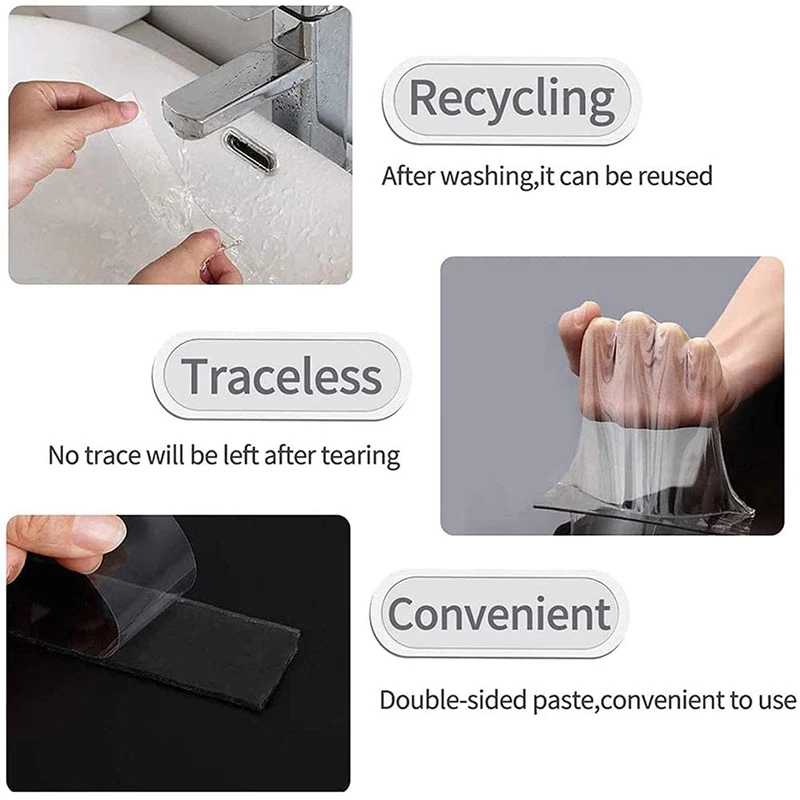 Recycling

After washing,it can be reused

Traceless

No trace will be left after tearing

Convenient

Double-sided paste,convenient to use