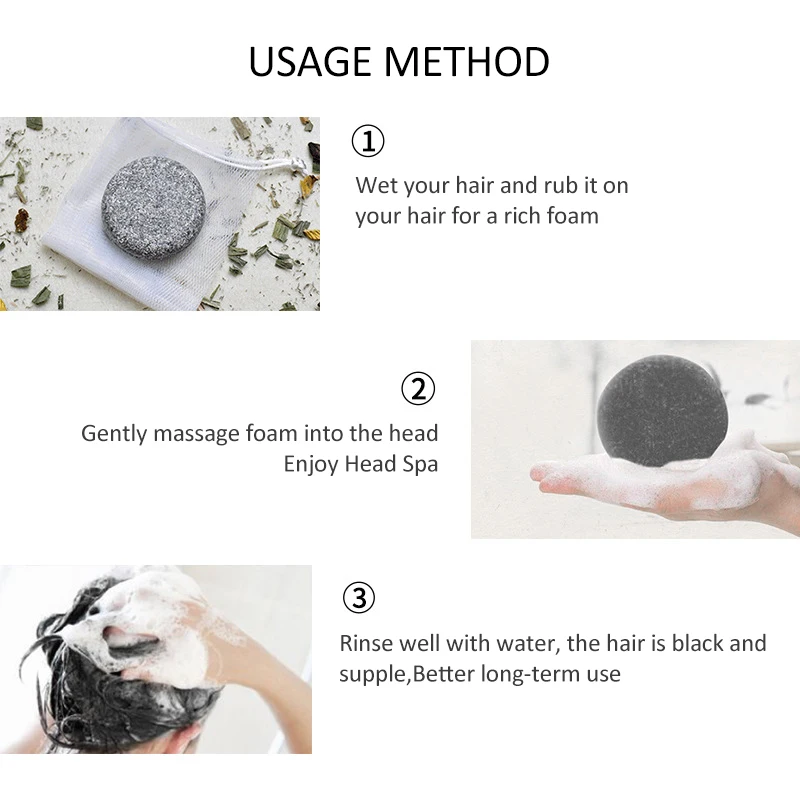 USAGE METHOD

①

Wet your hair and rub it on your hair for a rich foam

②

Gently massage foam into the head
Enjoy Head Spa

③

Rinse well with water, the hair is black and supple,Better long-term use