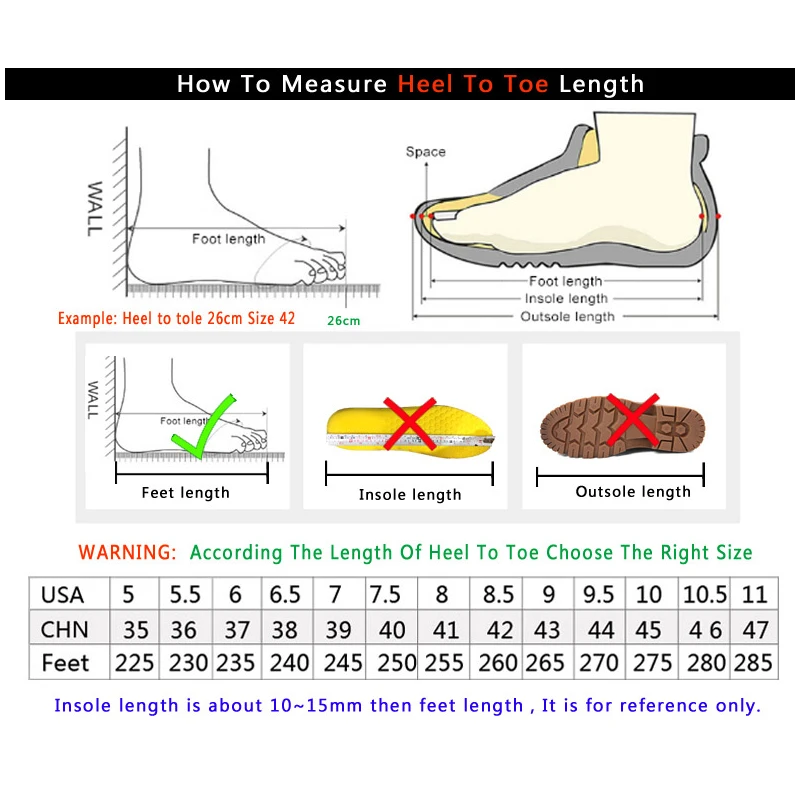 How To Measure Heel To Toe Length

WALL

Foot length

Example: Heel to tole 26cm Size 42

26cm

Space

Foot length

Insole length

Outsole length

WALL

Foot length

Feet length

Insole length

Outsole length

WARNING: According The Length Of Heel To Toe Choose The Right Size

| USA | 5 | 5.5 | 6 | 6.5 | 7 | 7.5 | 8 | 8.5 | 9 | 9.5 | 10 | 10.5 | 11 |
|---|---|---|---|---|---|---|---|---|---|---|---|---|---|
| CHN | 35 | 36 | 37 | 38 | 39 | 40 | 41 | 42 | 43 | 44 | 45 | 4 6 | 47 |
| Feet | 225 | 230 | 235 | 240 | 245 | 250 | 255 | 260 | 265 | 270 | 275 | 280 | 285 |

Insole length is about 10~15mm then feet length , It is for reference only.