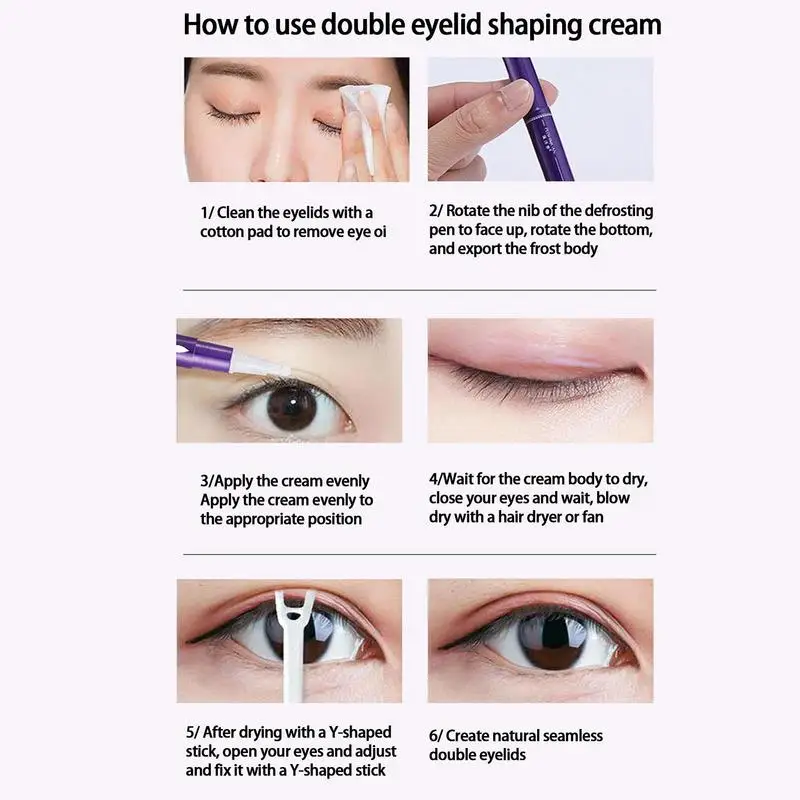 How to use double eyelid shaping cream

1/ Clean the eyelids with a cotton pad to remove eye oi

2/ Rotate the nib of the defrosting pen to face up, rotate the bottom, and export the frost body

3/Apply the cream evenly Apply the cream evenly to the appropriate position

4/Wait for the cream body to dry, close your eyes and wait, blow dry with a hair dryer or fan

5/ After drying with a Y-shaped stick, open your eyes and adjust and fix it with a Y-shaped stick

6/ Create natural seamless double eyelids