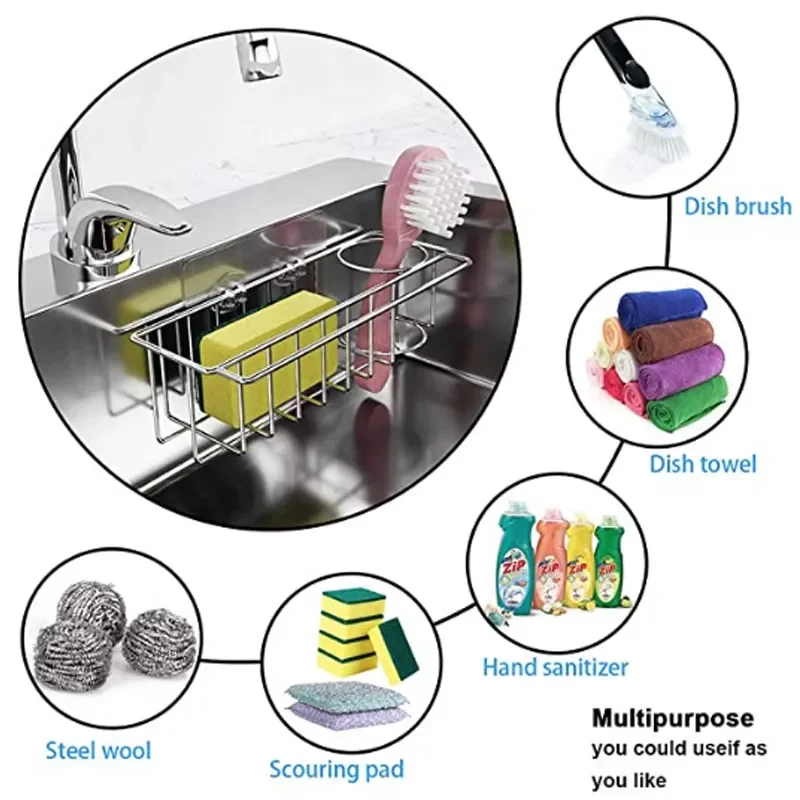 Dish brush

Dish towel

ZIP ZIP ZIP ZIP

Hand sanitizer

Steel wool

Scouring pad

Multipurpose
you could useif as you like