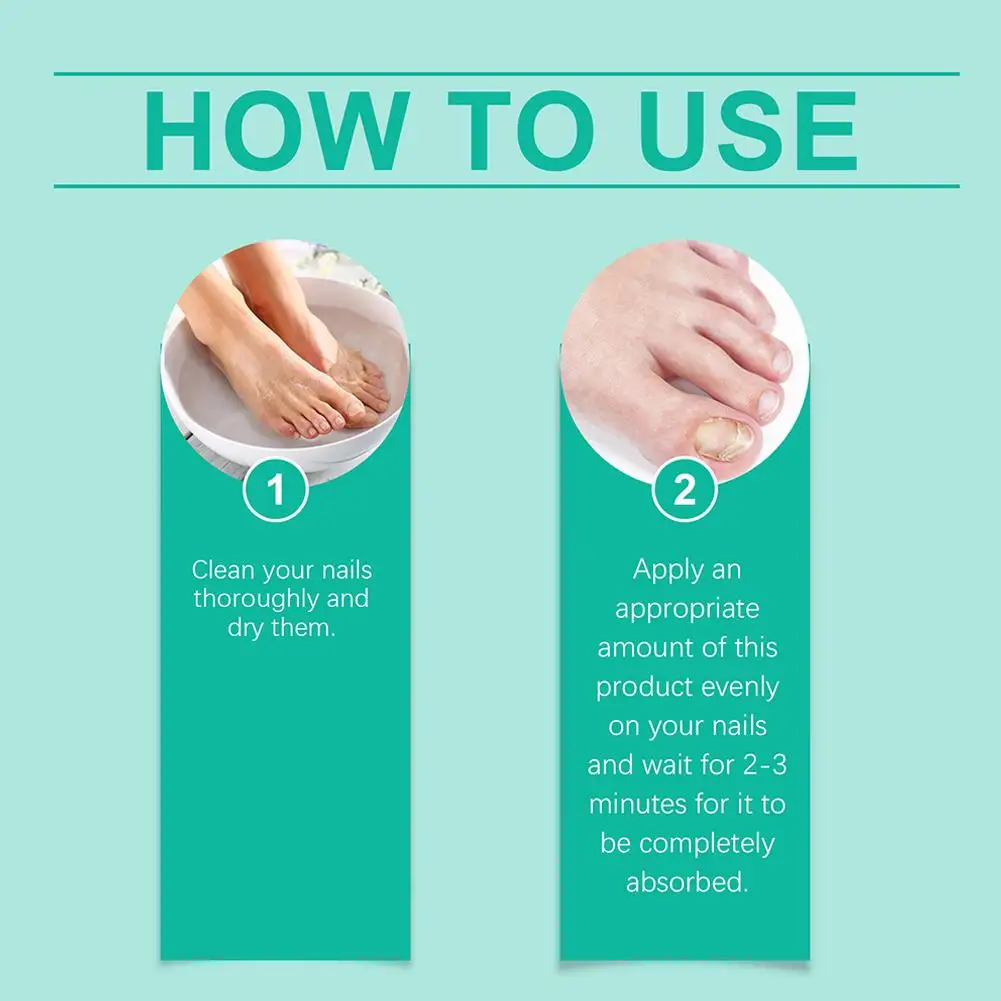 HOW TO USE

1

Clean your nails thoroughly and dry them.

2

Apply an appropriate amount of this product evenly on your nails and wait for 2-3 minutes for it to be completely absorbed.