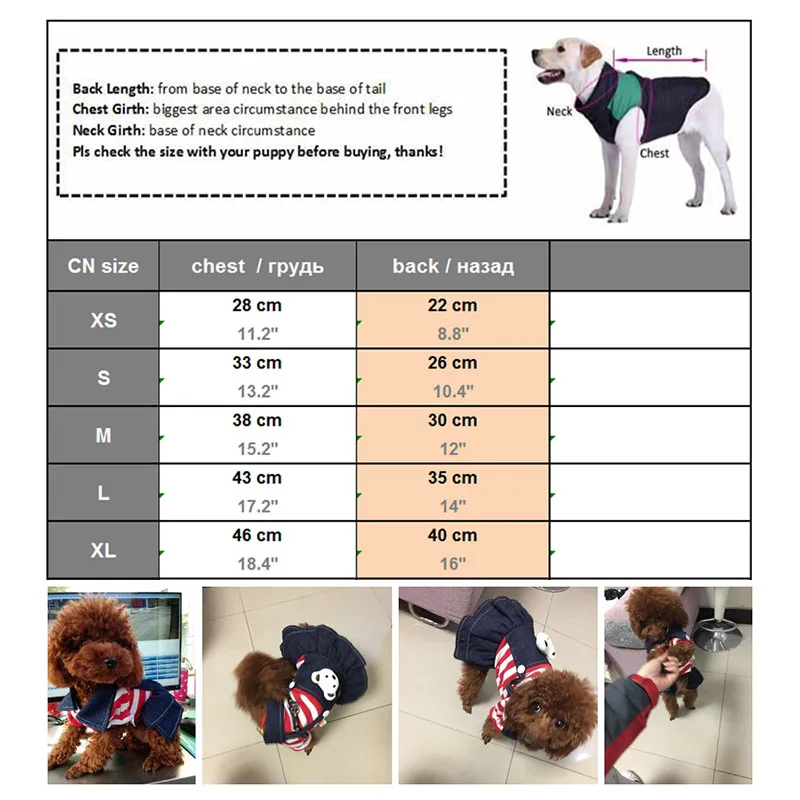 Back Length: from base of neck to the base of tail
Chest Girth: biggest area circumstance behind the front legs
Neck Girth: base of neck circumstance
Pls check the size with your puppy before buying, thanks!

Length
Neck
Chest

| CN size | chest / грудь | back / назад | |
|---|---|---|---|
| XS | 28 cm 11.2" | 22 cm 8.8" | |
| S | 33 cm 13.2" | 26 cm 10.4" | |
| M | 38 cm 15.2" | 30 cm 12" | |
| L | 43 cm 17.2" | 35 cm 14" | |
| XL | 46 cm 18.4" | 40 cm 16" | |