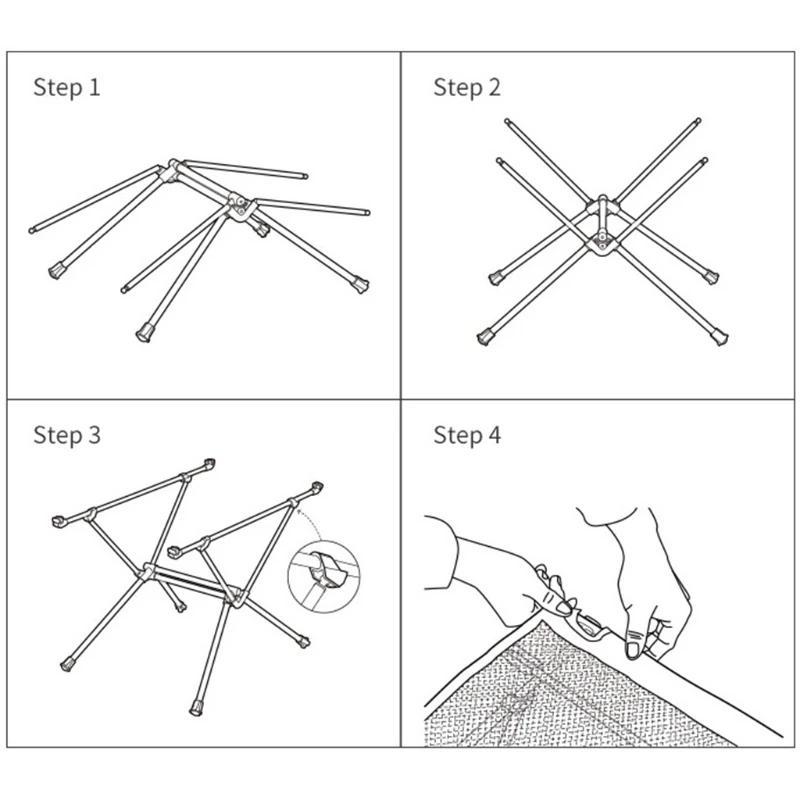 Step 1

Step 2

Step 3

Step 4