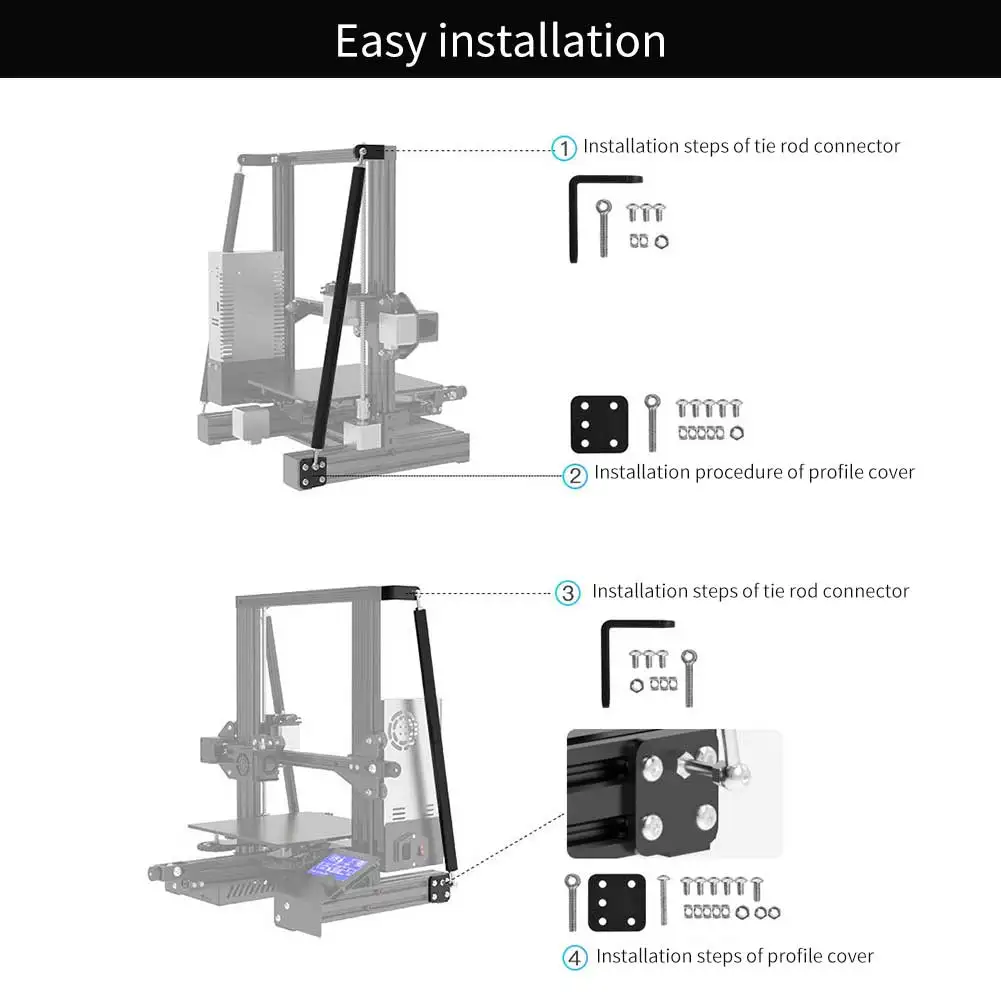 Easy installation

1 Installation steps of tie rod connector

2 Installation procedure of profile cover

3 Installation steps of tie rod connector

4 Installation steps of profile cover