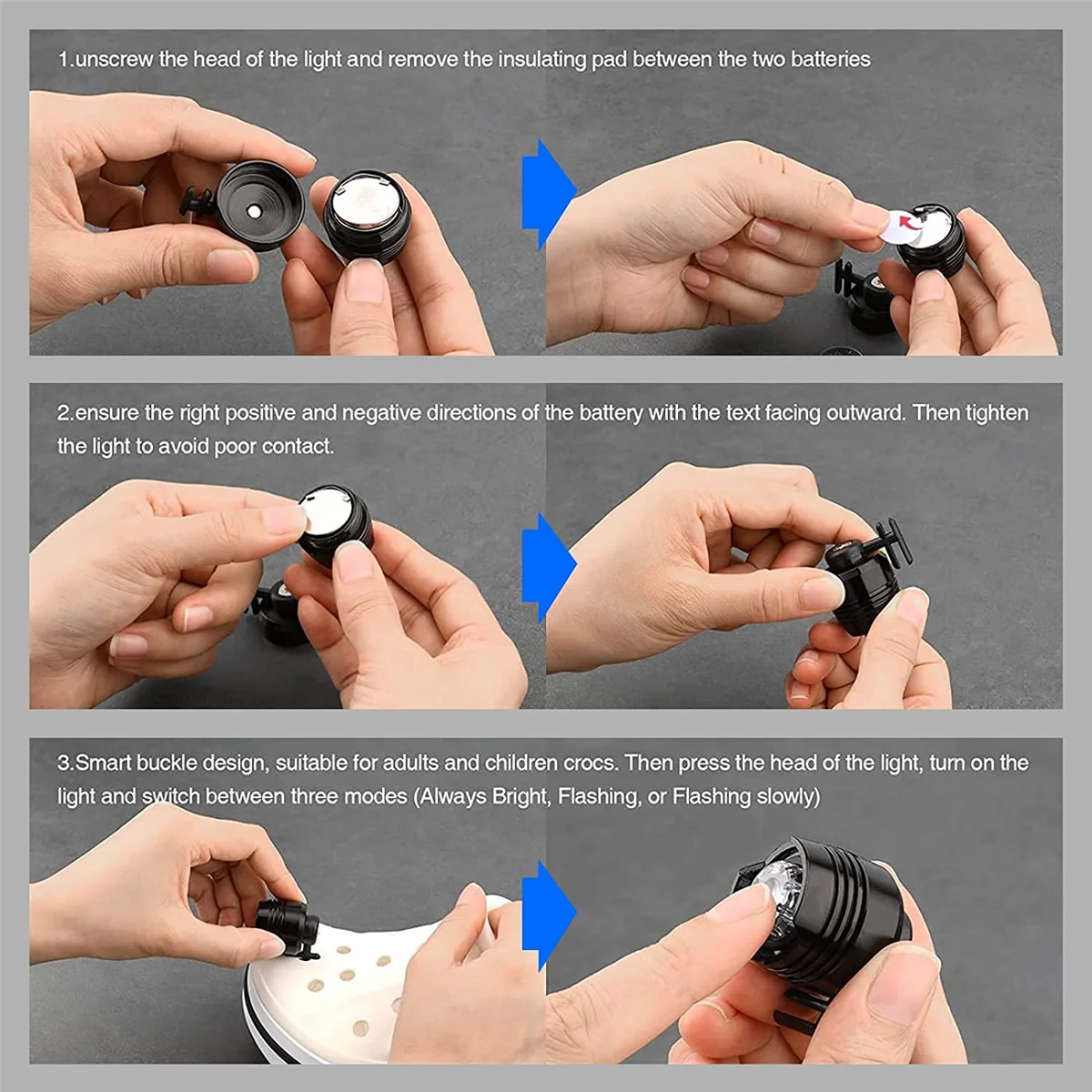 1.unscrew the head of the light and remove the insulating pad between the two batteries

2.ensure the right positive and negative directions of the battery with the text facing outward. Then tighten the light to avoid poor contact.

3.Smart buckle design, suitable for adults and children crocs. Then press the head of the light, turn on the light and switch between three modes (Always Bright, Flashing, or Flashing slowly)