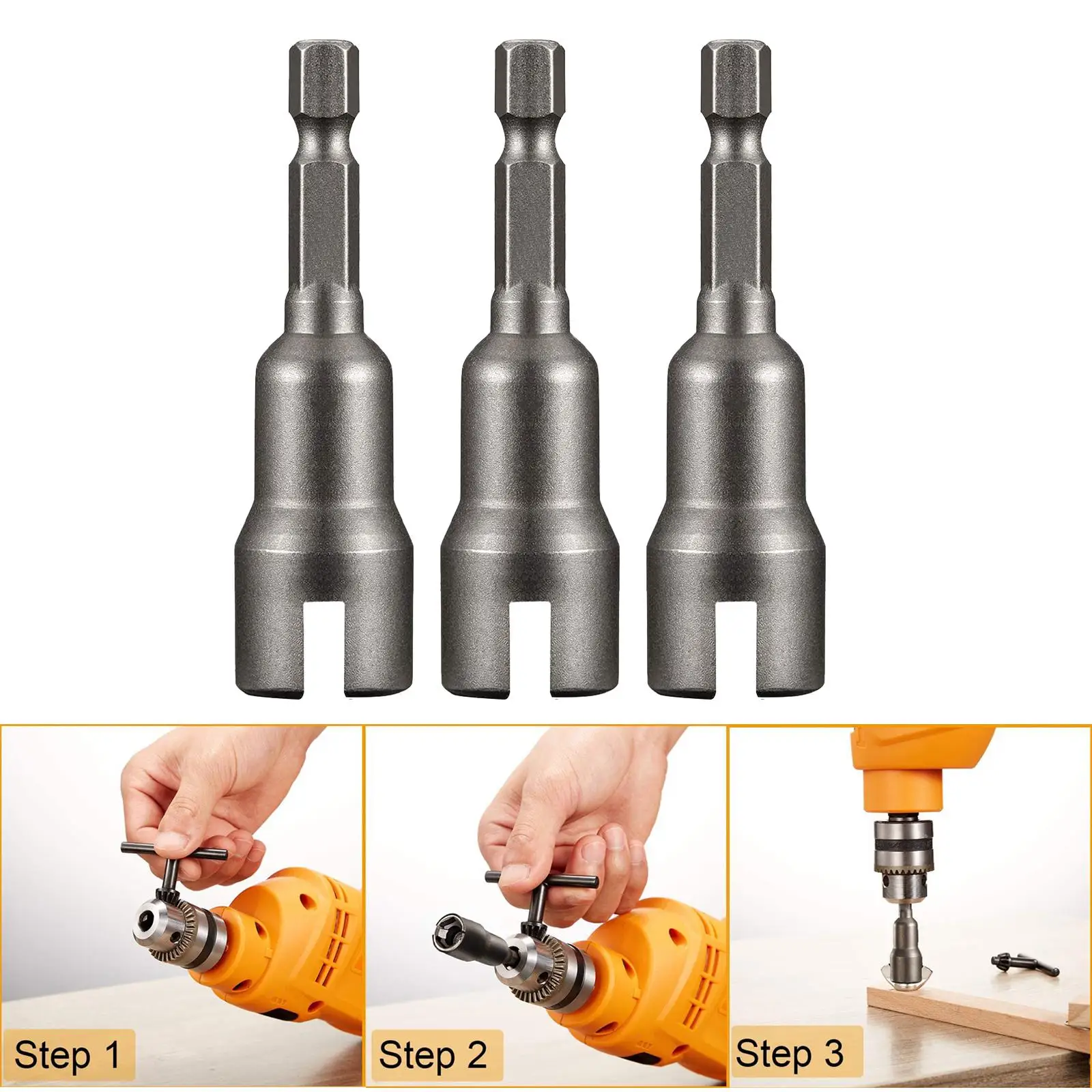 Step 1

Step 2

Step 3