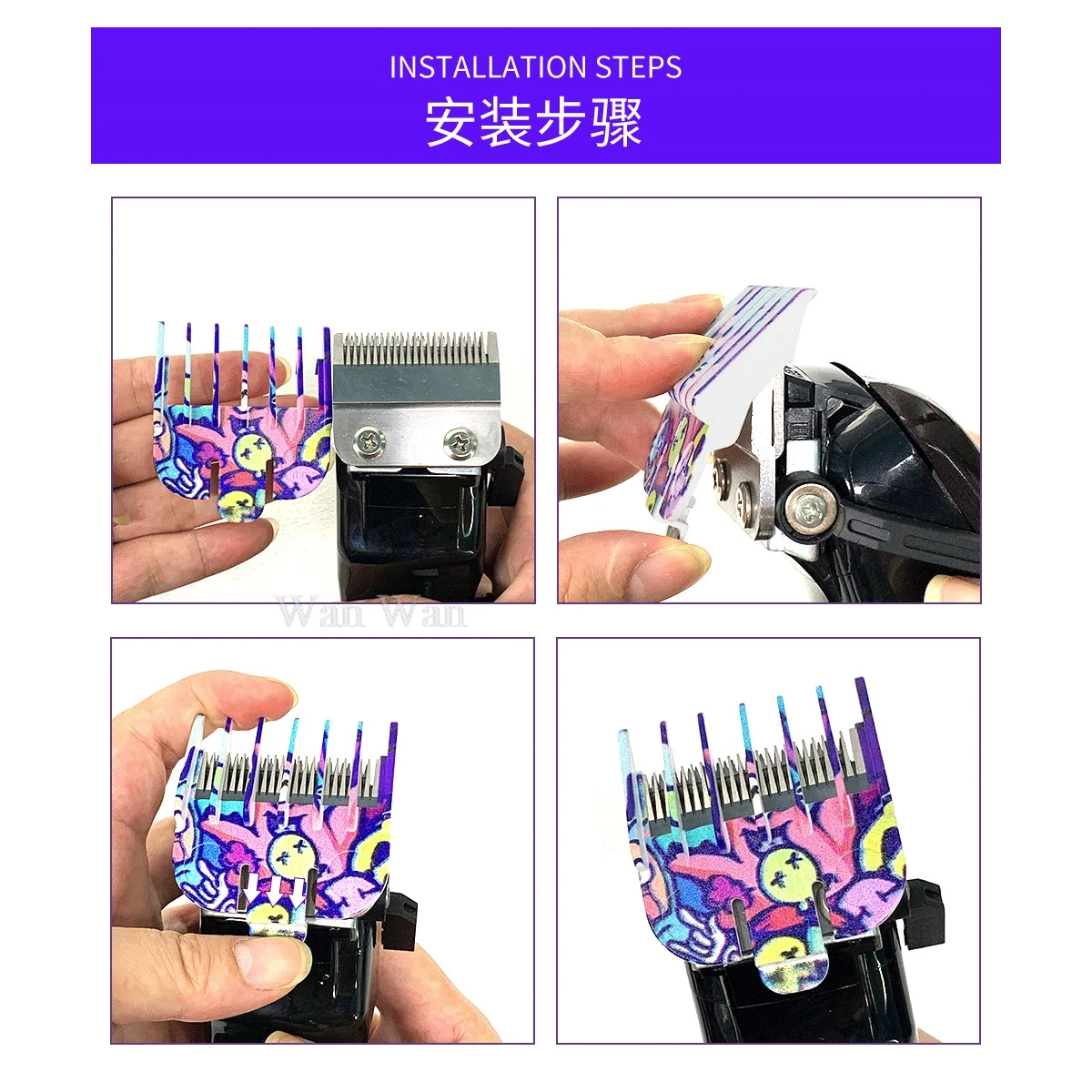 INSTALLATION STEPS
安装步骤

Wan Wan