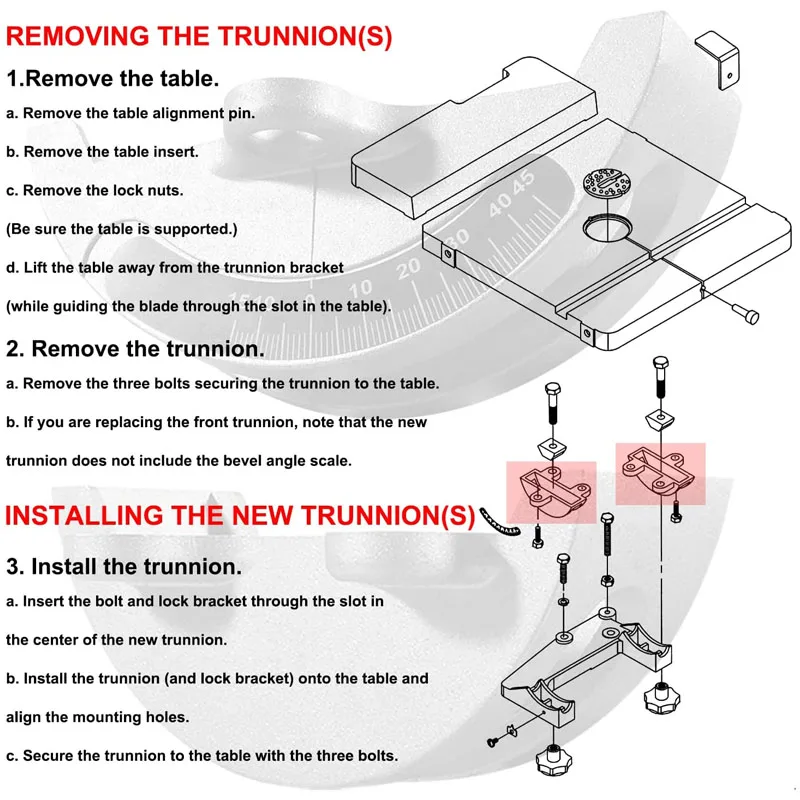 REMOVING THE TRUNNION(S)

1.Remove the table.

a. Remove the table alignment pin.

b. Remove the table insert.

c. Remove the lock nuts.

(Be sure the table is supported.)

d. Lift the table away from the trunnion bracket

(while guiding the blade through the slot in the table).

2. Remove the trunnion.

a. Remove the three bolts securing the trunnion to the table.

b. If you are replacing the front trunnion, note that the new

trunnion does not include the bevel angle scale.

INSTALLING THE NEW TRUNNION(S)

3. Install the trunnion.

a. Insert the bolt and lock bracket through the slot in

the center of the new trunnion.

b. Install the trunnion (and lock bracket) onto the table and

align the mounting holes.

c. Secure the trunnion to the table with the three bolts.

10 20 30 40 45