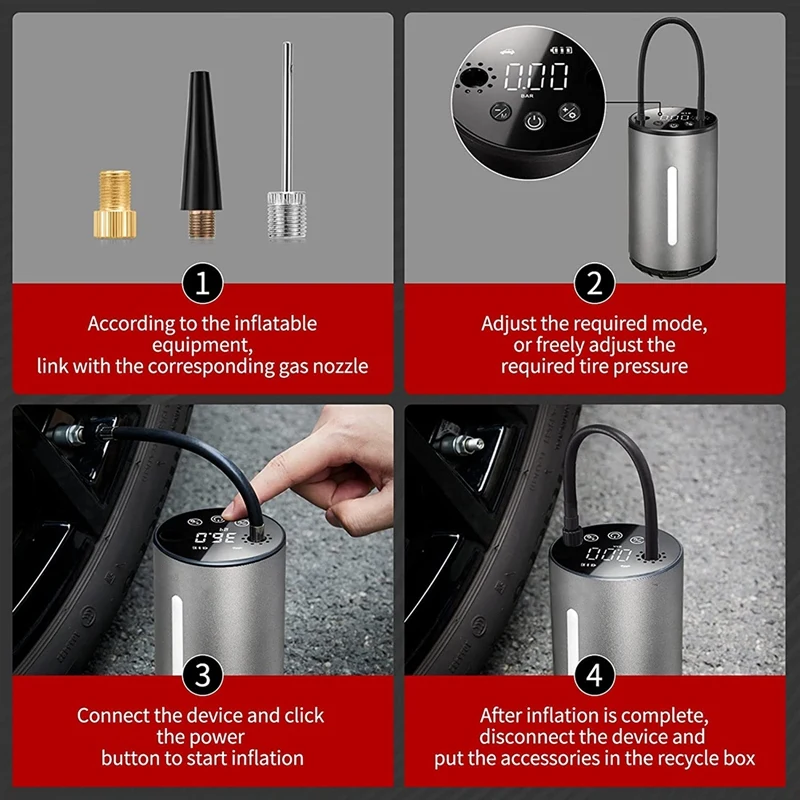 0.00
BAR

1
According to the inflatable equipment, link with the corresponding gas nozzle

2
Adjust the required mode, or freely adjust the required tire pressure

35.0

3
Connect the device and click the power button to start inflation

0.00

4
After inflation is complete, disconnect the device and put the accessories in the recycle box