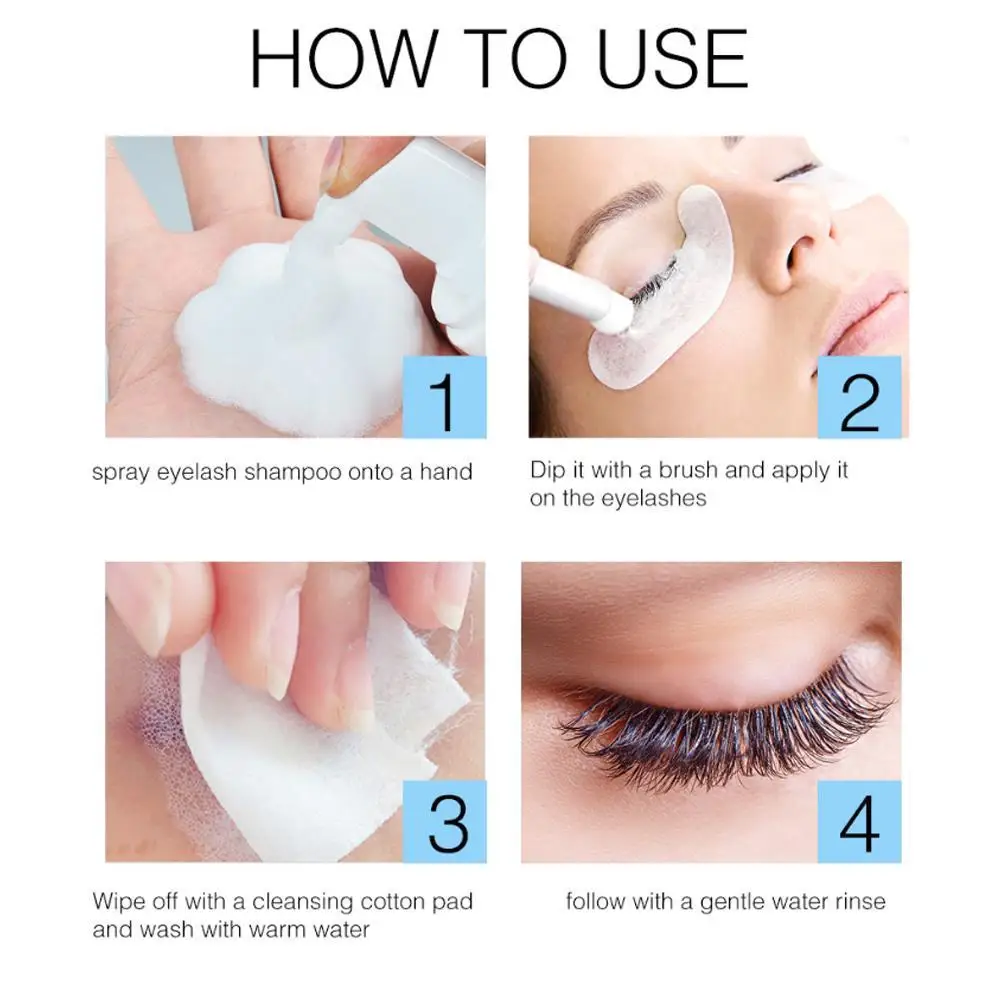 HOW TO USE

1

spray eyelash shampoo onto a hand

2

Dip it with a brush and apply it on the eyelashes

3

Wipe off with a cleansing cotton pad and wash with warm water

4

follow with a gentle water rinse