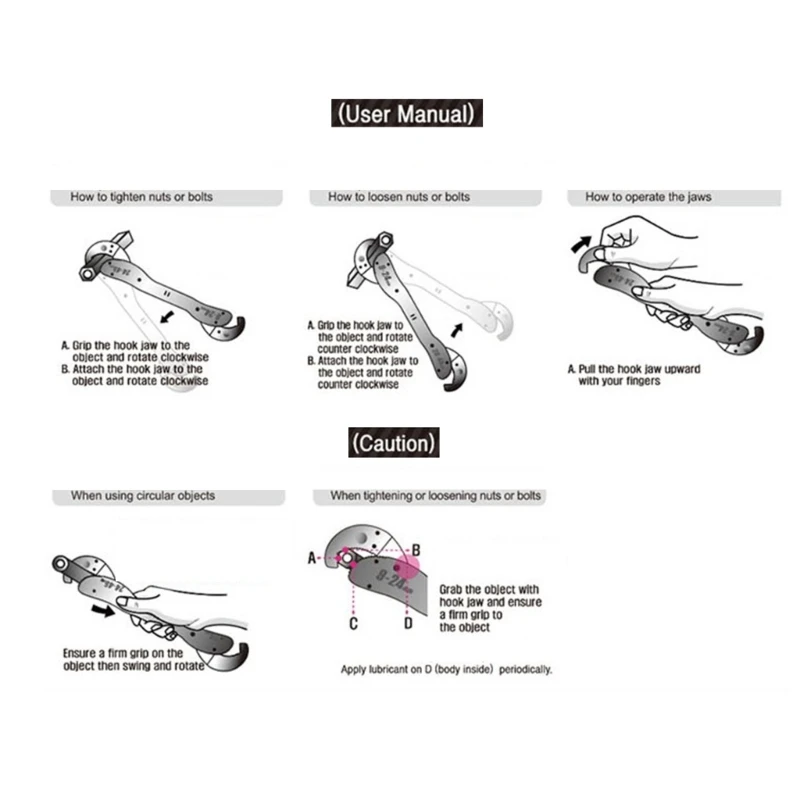 (User Manual)

How to tighten nuts or bolts

A. Grip the hook jaw to the object and rotate clockwise
B. Attach the hook jaw to the object and rotate clockwise

How to loosen nuts or bolts

A. Grip the hook jaw to the object and rotate counter clockwise
B. Attach the hook jaw to the object and rotate counter clockwise

How to operate the jaws

A. Pull the hook jaw upward with your fingers

(Caution)

When using circular objects

Ensure a firm grip on the object then swing and rotate

When tightening or loosening nuts or bolts

A
B
C
D
9-24

Grab the object with hook jaw and ensure a firm grip to the object

Apply lubricant on D (body inside) periodically.