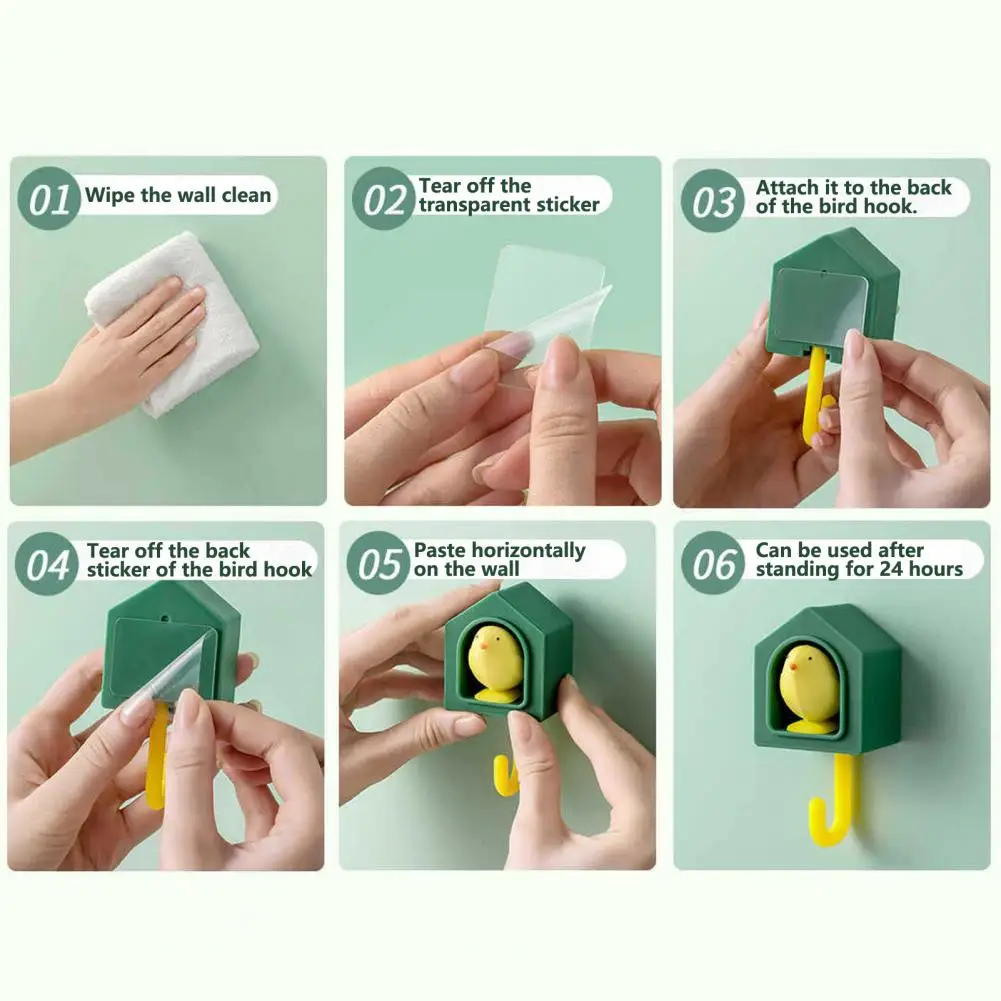 01 Wipe the wall clean

02 Tear off the transparent sticker

03 Attach it to the back of the bird hook.

04 Tear off the back sticker of the bird hook

05 Paste horizontally on the wall

06 Can be used after standing for 24 hours