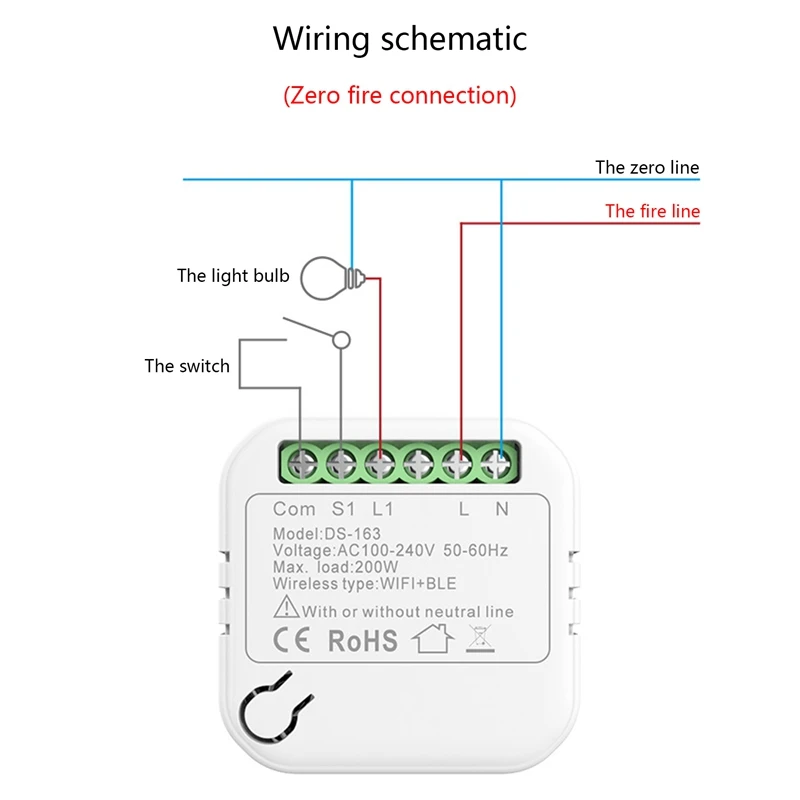 Wiring schematic

(Zero fire connection)

The zero line

The fire line

The light bulb

The switch

Com S1 L1 L N

Model:DS-163
Voltage:AC100-240V 50-60Hz
Max. load:200W
Wireless type:WIFI+BLE

With or without neutral line

CE RoHS