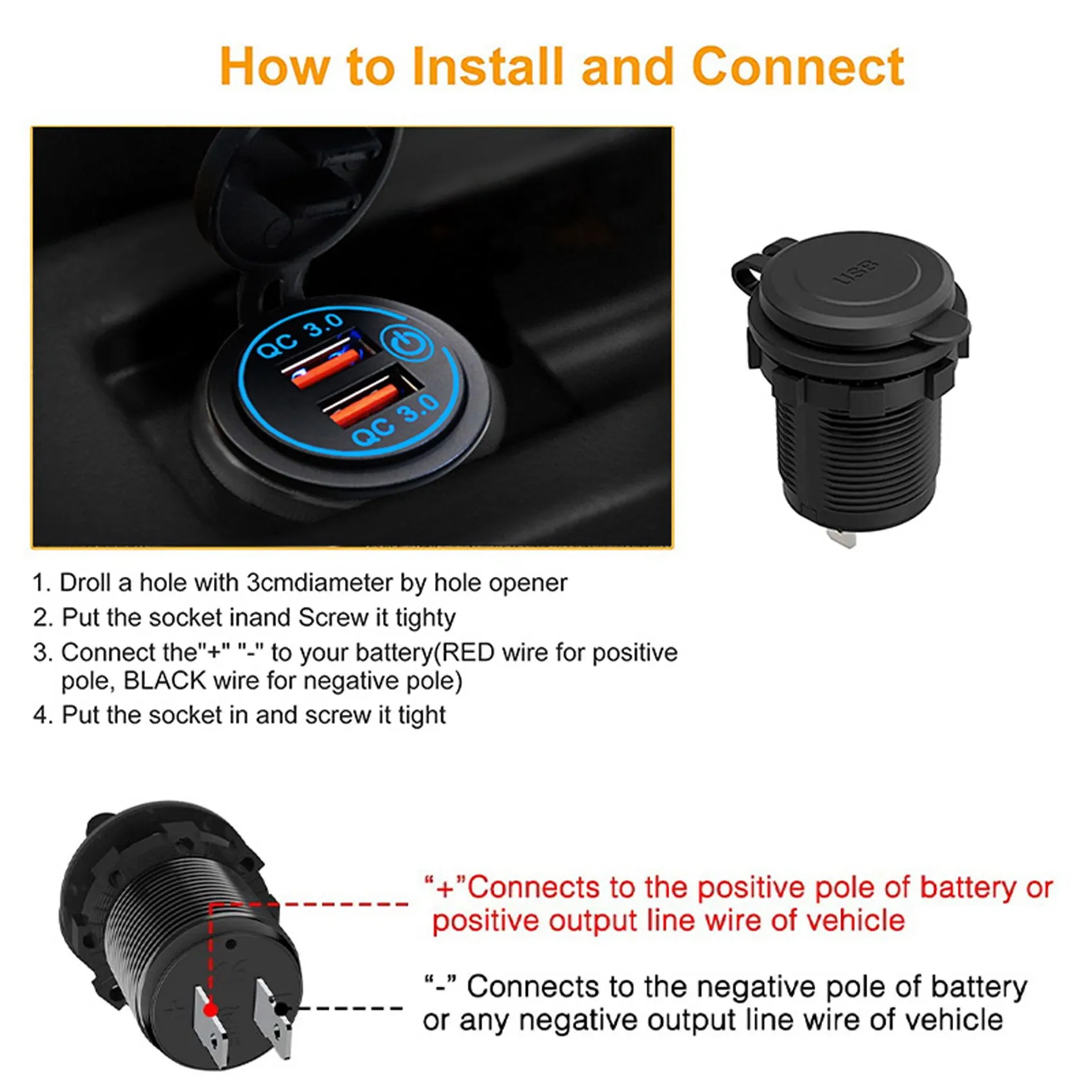 How to Install and Connect

QC 3.0
QC 3.0

USB

1. Droll a hole with 3cmdiameter by hole opener
2. Put the socket inand Screw it tighty
3. Connect the"+" "-" to your battery(RED wire for positive pole, BLACK wire for negative pole)
4. Put the socket in and screw it tight

“+”Connects to the positive pole of battery or positive output line wire of vehicle

“-” Connects to the negative pole of battery or any negative output line wire of vehicle